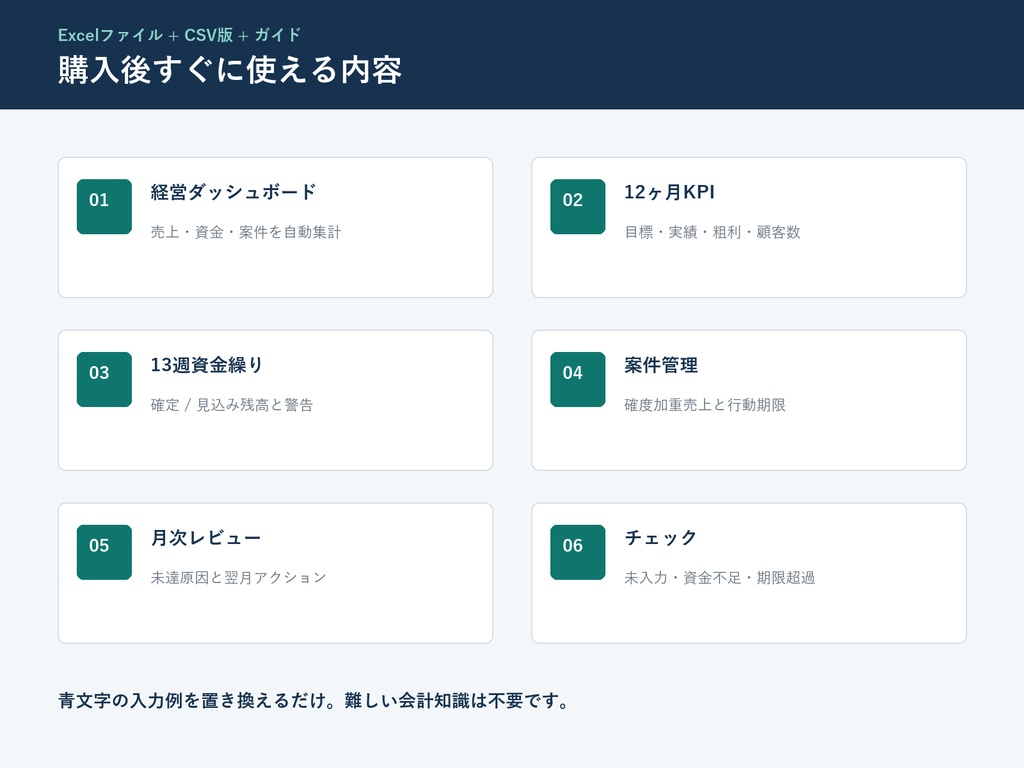 Excelファイル + CSV版 + ガイド
購入後すぐに使える内容

01
経営ダッシュボード
売上・資金・案件を自動集計

02
12ヶ月KPI
目標・実績・粗利・顧客数

03
13週資金繰り
確定 / 見込み残高と警告

04
案件管理
確度加重売上と行動期限

05
月次レビュー
未達原因と翌月アクション

06
チェック
未入力・資金不足・期限超過

青文字の入力例を置き換えるだけ。難しい会計知識は不要です。