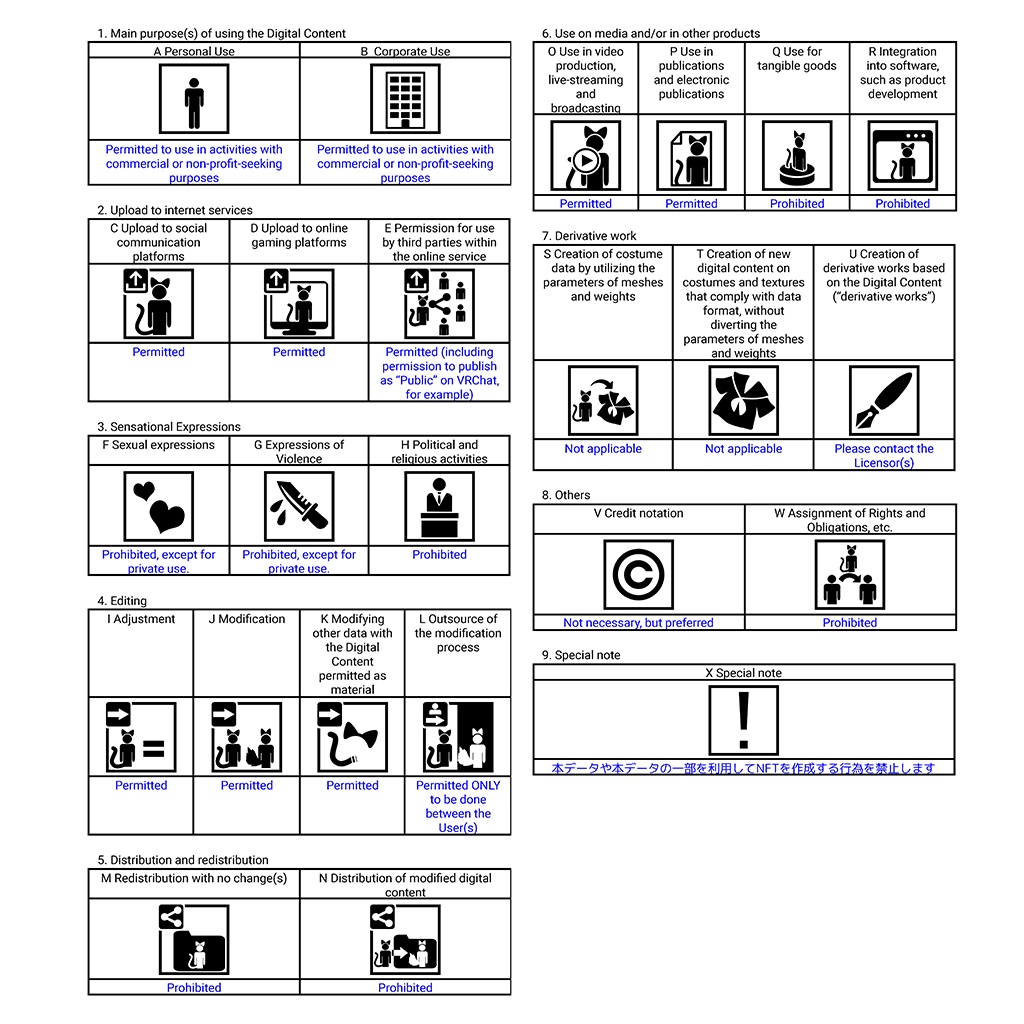 1. Main purpose(s) of using the Digital Content

| A Personal Use | B Corporate Use |
|---|---|
| Permitted to use in activities with commercial or non-profit-seeking purposes | Permitted to use in activities with commercial or non-profit-seeking purposes |

2. Upload to internet services

| C Upload to social communication platforms | D Upload to online gaming platforms | E Permission for use by third parties within the online service |
|---|---|---|
| Permitted | Permitted | Permitted (including permission to publish as "Public" on VRChat, for example) |

3. Sensational Expressions

| F Sexual expressions | G Expressions of Violence | H Political and religious activities |
|---|---|---|
| Prohibited, except for private use. | Prohibited, except for private use. | Prohibited |

4. Editing

| I Adjustment | J Modification | K Modifying other data with the Digital Content permitted as material | L Outsource of the modification process |
|---|---|---|---|
| Permitted | Permitted | Permitted | Permitted ONLY to be done between the User(s) |

5. Distribution and redistribution

| M Redistribution with no change(s) | N Distribution of modified digital content |
|---|---|
| Prohibited | Prohibited |

6. Use on media and/or in other products

| O Use in video production, live-streaming and broadcasting | P Use in publications and electronic publications | Q Use for tangible goods | R Integration into software, such as product development |
|---|---|---|---|
| Permitted | Permitted | Prohibited | Prohibited |

7. Derivative work

| S Creation of costume data by utilizing the parameters of meshes and weights | T Creation of new digital content on costumes and textures that comply with data format, without diverting the parameters of meshes and weights | U Creation of derivative works based on the Digital Content ("derivative works") |
|---|---|---|
| Not applicable | Not applicable | Please contact the Licensor(s) |

8. Others

| V Credit notation | W Assignment of Rights and Obligations, etc. |
|---|---|
| Not necessary, but preferred | Prohibited |

9. Special note

| X Special note |
|---|
| 本データや本データの一部を利用してNFTを作成する行為を禁止します |