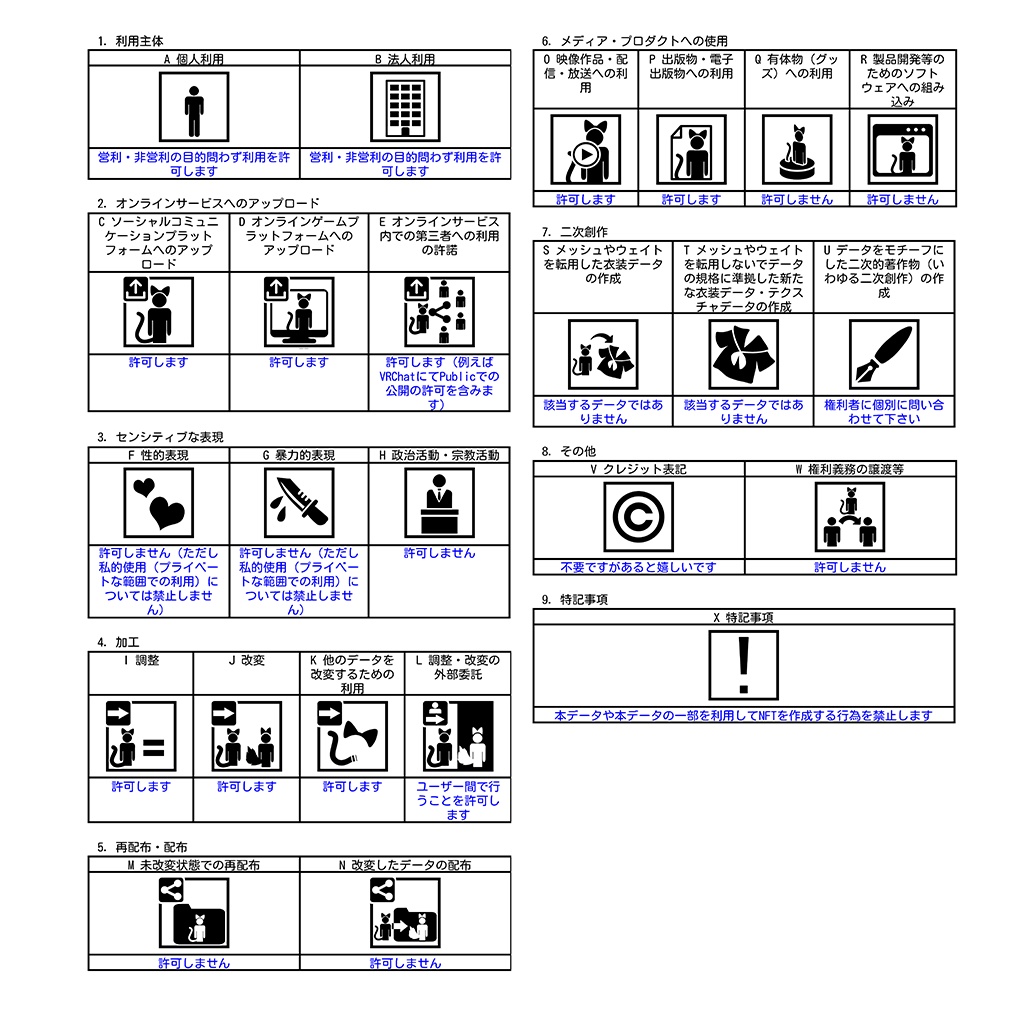 1. 利用主体

| A 個人利用 | B 法人利用 |
|---|---|
| 営利・非営利の目的問わず利用を許可します | 営利・非営利の目的問わず利用を許可します |

2. オンラインサービスへのアップロード

| C ソーシャルコミュニケーションプラットフォームへのアップロード | D オンラインゲームプラットフォームへのアップロード | E オンラインサービス内での第三者への利用の許諾 |
|---|---|---|
| 許可します | 許可します | 許可します（例えばVRChatにてPublicでの公開の許可を含みます） |

3. センシティブな表現

| F 性的表現 | G 暴力的表現 | H 政治活動・宗教活動 |
|---|---|---|
| 許可しません（ただし私的使用（プライベートな範囲での利用）については禁止しません） | 許可しません（ただし私的使用（プライベートな範囲での利用）については禁止しません） | 許可しません |

4. 加工

| I 調整 | J 改変 | K 他のデータを改変するための利用 | L 調整・改変の外部委託 |
|---|---|---|---|
| 許可します | 許可します | 許可します | ユーザー間で行うことを許可します |

5. 再配布・配布

| M 未改変状態での再配布 | N 改変したデータの配布 |
|---|---|
| 許可しません | 許可しません |

6. メディア・プロダクトへの使用

| O 映像作品・配信・放送への利用 | P 出版物・電子出版物への利用 | Q 有体物（グッズ）への利用 | R 製品開発等のためのソフトウェアへの組み込み |
|---|---|---|---|
| 許可します | 許可します | 許可しません | 許可しません |

7. 二次創作

| S メッシュやウェイトを転用した衣装データの作成 | T メッシュやウェイトを転用しないでデータの規格に準拠した新たな衣装データ・テクスチャデータの作成 | U データをモチーフにした二次的著作物（いわゆる二次創作）の作成 |
|---|---|---|
| 該当するデータではありません | 該当するデータではありません | 権利者に個別に問い合わせて下さい |

8. その他

| V クレジット表記 | W 権利義務の譲渡等 |
|---|---|
| 不要ですがあると嬉しいです | 許可しません |

9. 特記事項

| X 特記事項 |
|---|
| 本データや本データの一部を利用してNFTを作成する行為を禁止します |