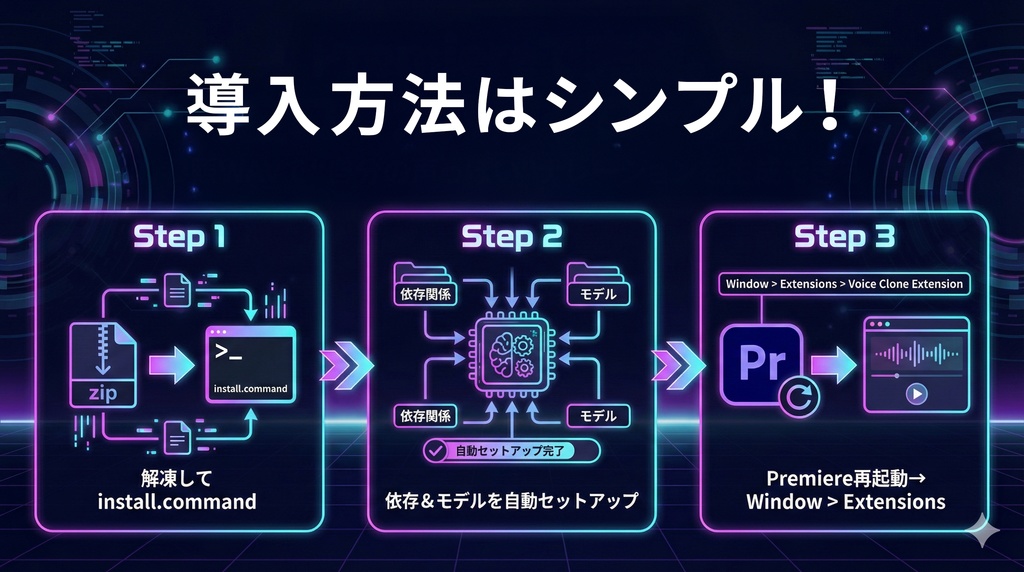 導入方法はシンプル！

Step 1

zip

>_

install.command

解凍して
install.command

Step 2

依存関係

モデル

依存関係

モデル

自動セットアップ完了

依存＆モデルを自動セットアップ

Step 3

Window > Extensions > Voice Clone Extension

Pr

Premiere再起動→
Window > Extensions