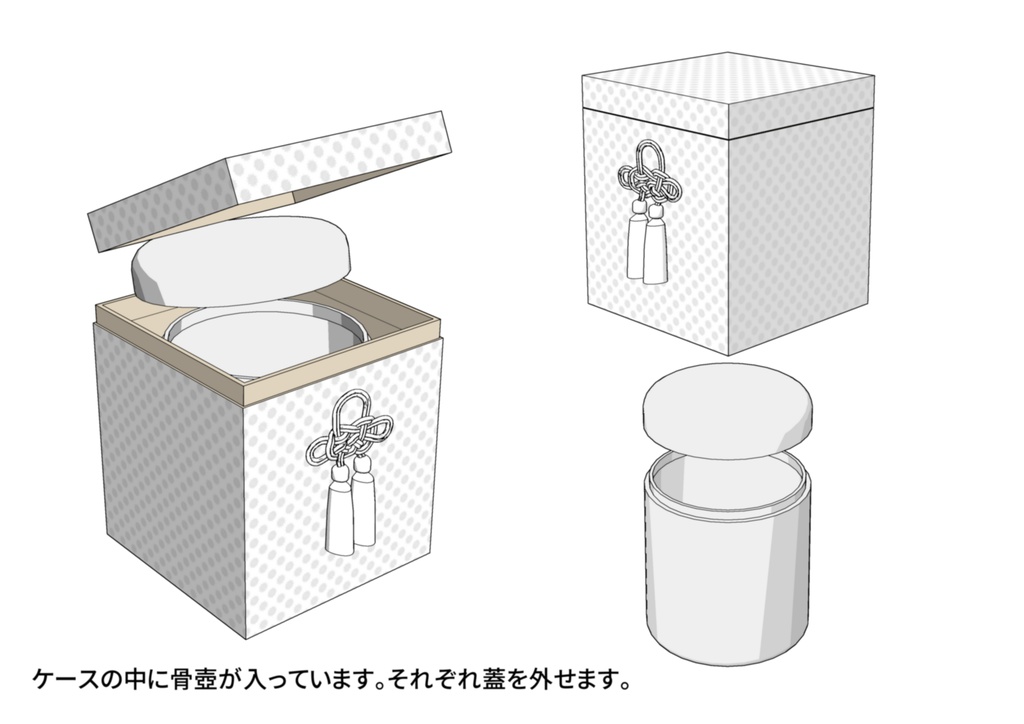 ケースの中に骨壺が入っています。それぞれ蓋を外せます。