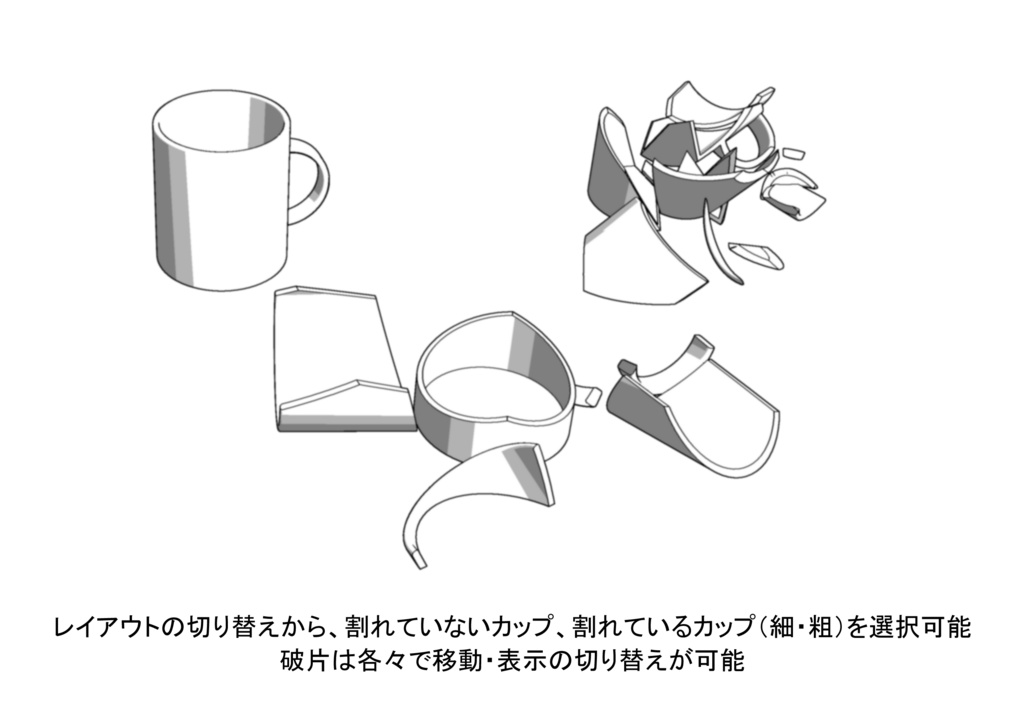 レイアウトの切り替えから、割れていないカップ、割れているカップ（細・粗）を選択可能
破片は各々で移動・表示の切り替えが可能