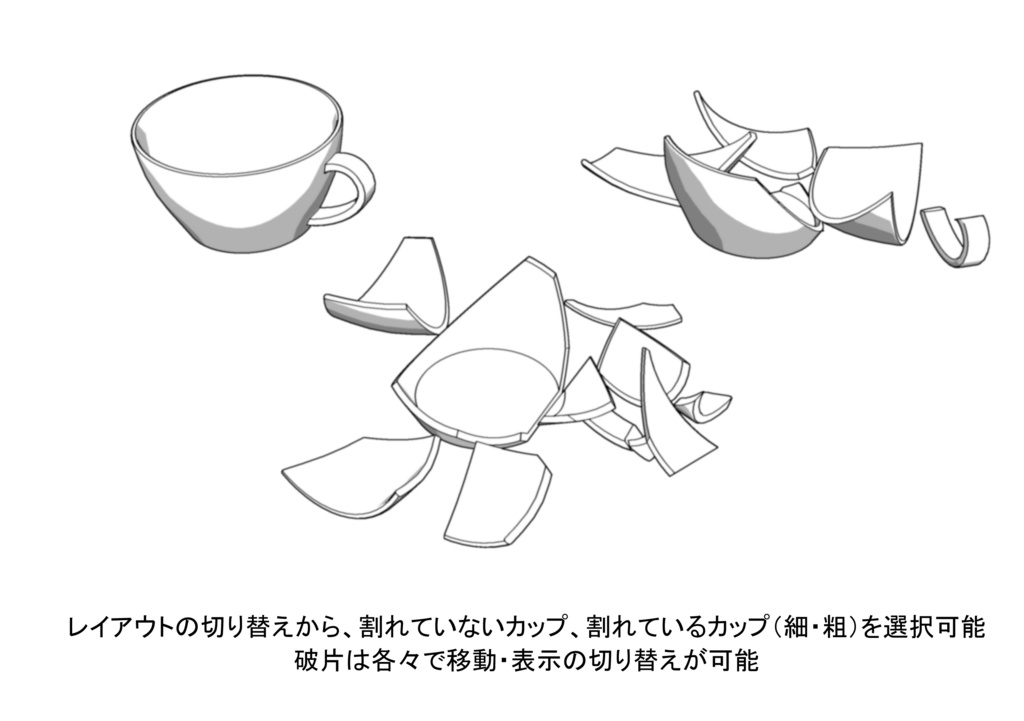 レイアウトの切り替えから、割れていないカップ、割れているカップ（細・粗）を選択可能
破片は各々で移動・表示の切り替えが可能