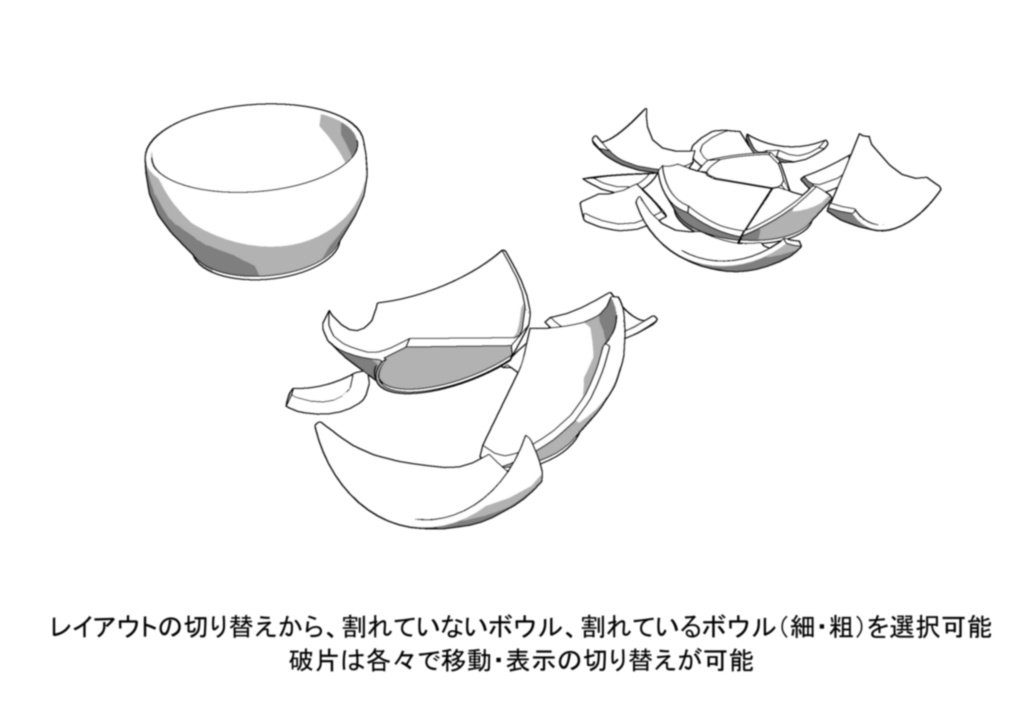 レイアウトの切り替えから、割れていないボウル、割れているボウル（細・粗）を選択可能
破片は各々で移動・表示の切り替えが可能