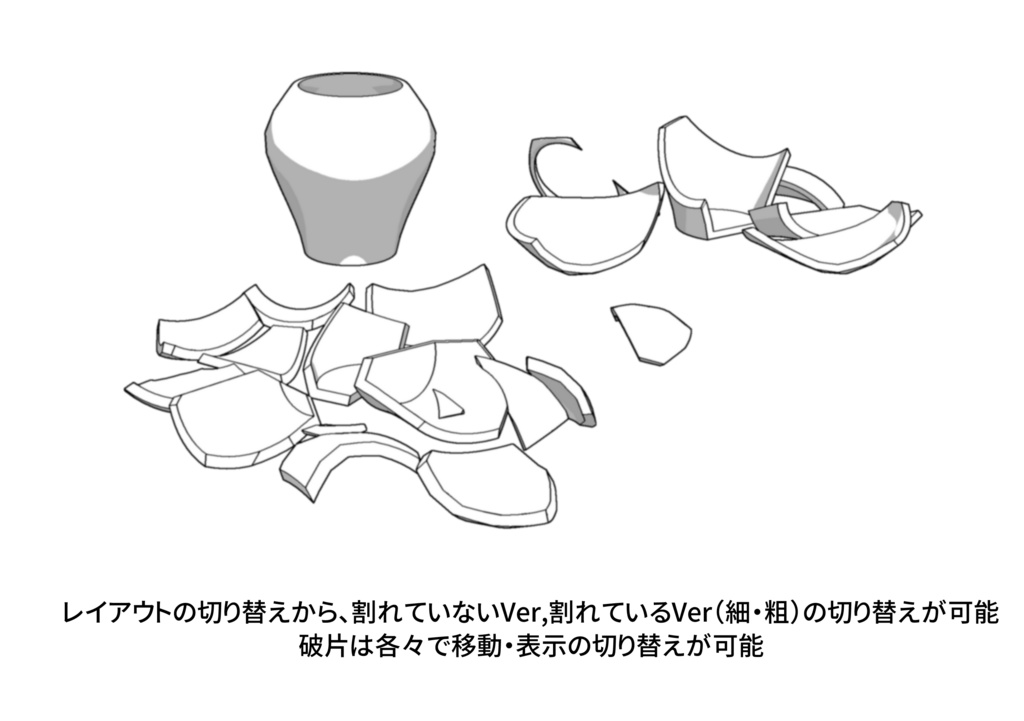 レイアウトの切り替えから、割れていないVer,割れているVer（細・粗）の切り替えが可能
破片は各々で移動・表示の切り替えが可能