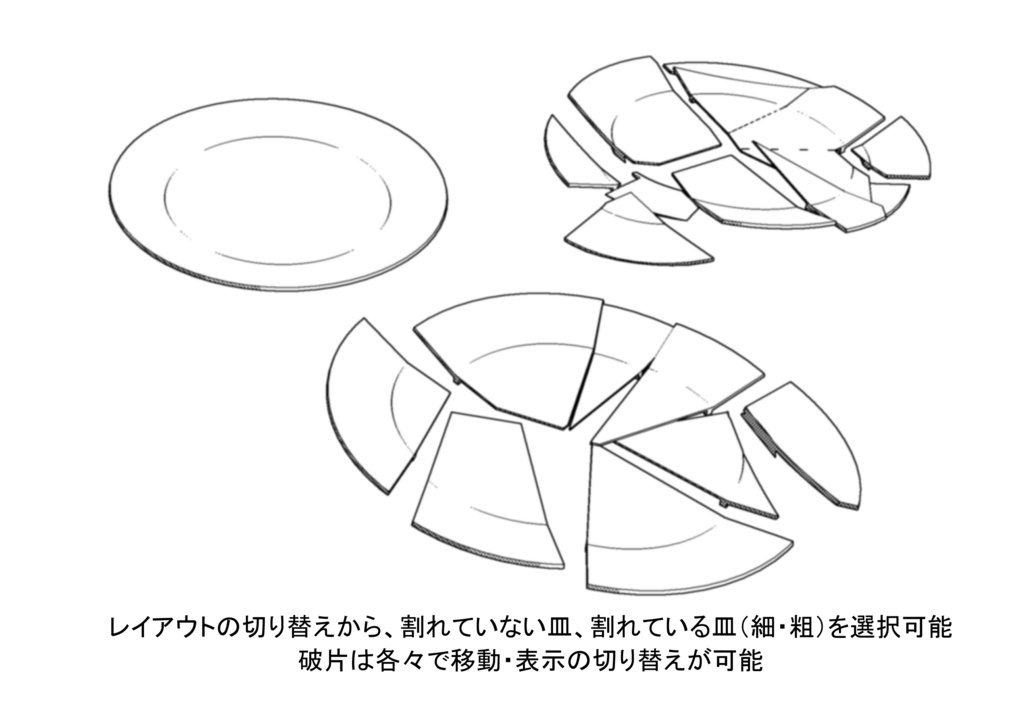 レイアウトの切り替えから、割れていない皿、割れている皿（細・粗）を選択可能
破片は各々で移動・表示の切り替えが可能