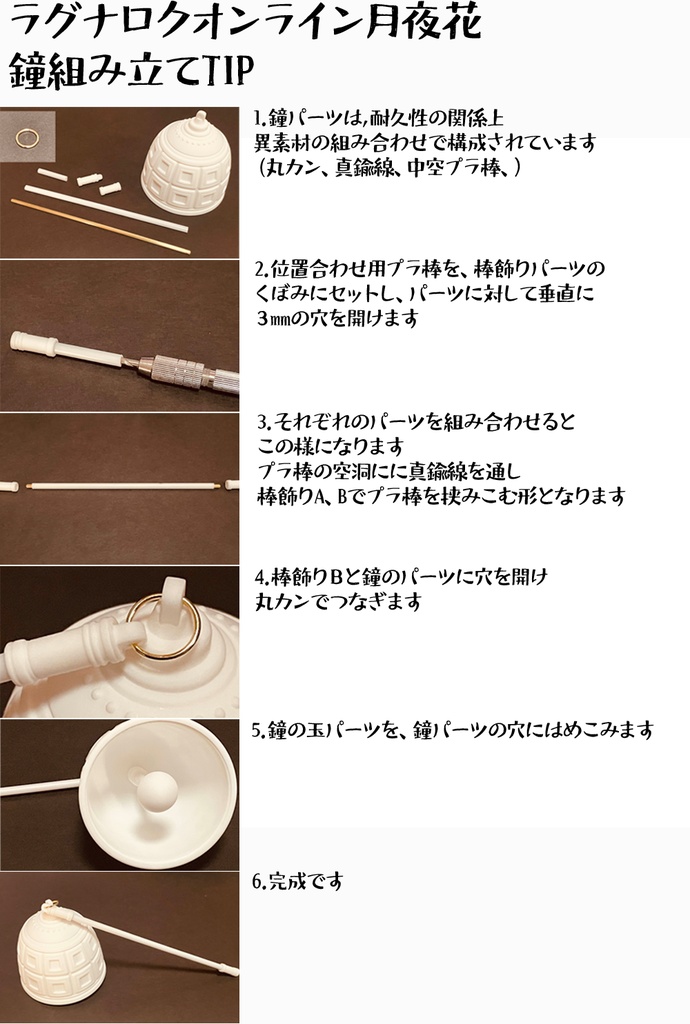 ラグナロクオンライン月夜花
鐘組み立てTIP

1.鐘パーツは,耐久性の関係上
異素材の組み合わせで構成されています
（丸カン、真鍮線、中空プラ棒、）

2.位置合わせ用プラ棒を、棒飾りパーツの
くぼみにセットし、パーツに対して垂直に
3㎜の穴を開けます

3.それぞれのパーツを組み合わせると
この様になります
プラ棒の空洞にに真鍮線を通し
棒飾りA、Bでプラ棒を挟みこむ形となります

4.棒飾りBと鐘のパーツに穴を開け
丸カンでつなぎます

5.鐘の玉パーツを、鐘パーツの穴にはめこみます

6.完成です