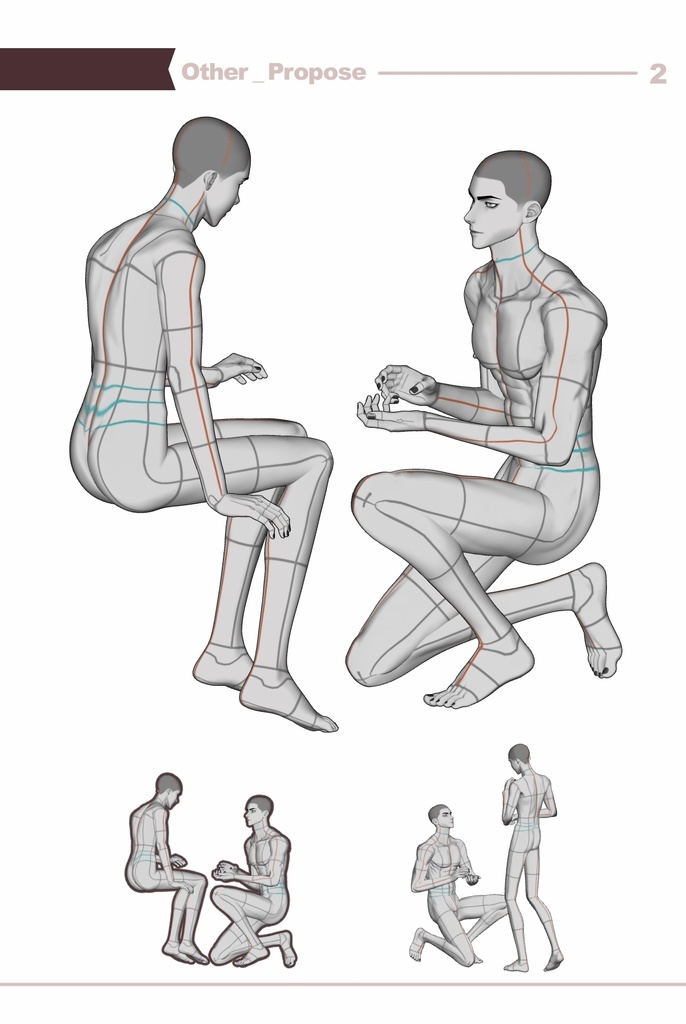 Other _ Propose 2