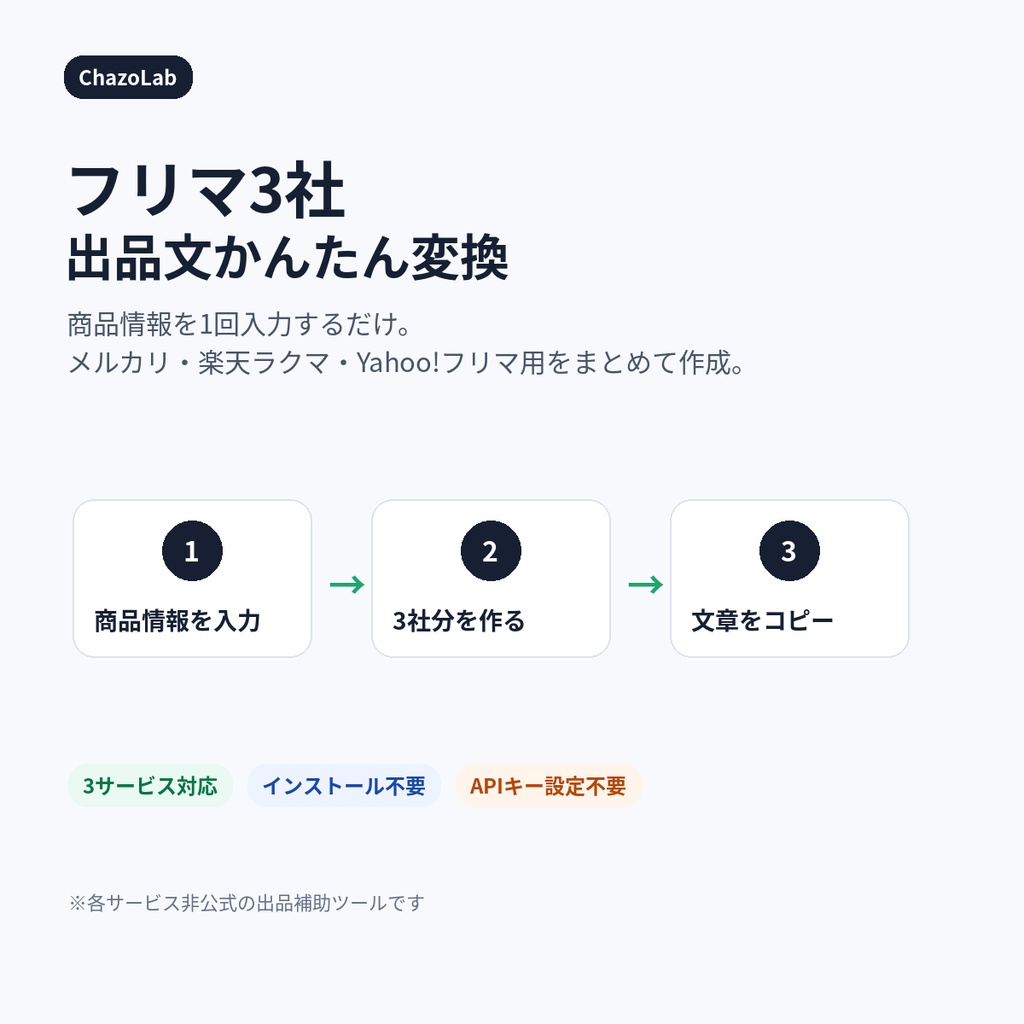 ChazoLab

フリマ3社
出品文かんたん変換

商品情報を1回入力するだけ。
メルカリ・楽天ラクマ・Yahoo!フリマ用をまとめて作成。

1
商品情報を入力

→

2
3社分を作る

→

3
文章をコピー

3サービス対応

インストール不要

APIキー設定不要

※各サービス非公式の出品補助ツールです