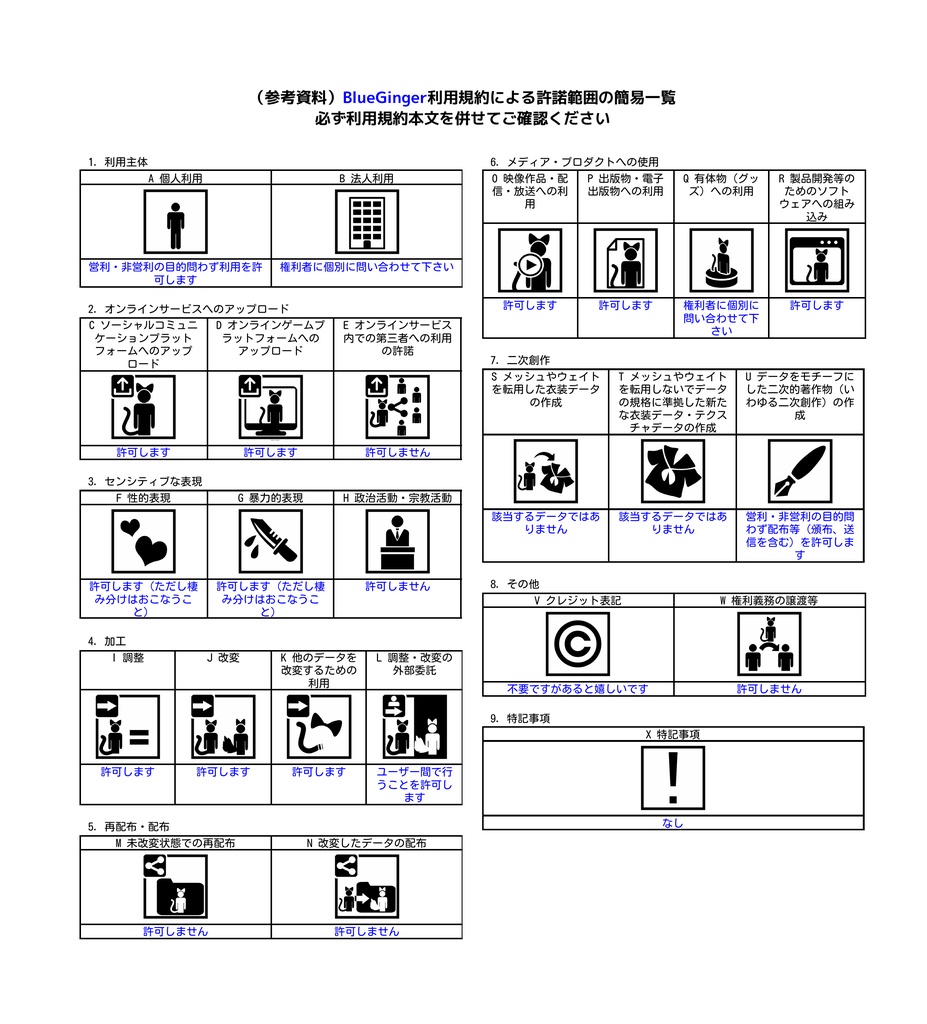 （参考資料）BlueGinger利用規約による許諾範囲の簡易一覧
必ず利用規約本文を併せてご確認ください

1. 利用主体

| A 個人利用 | B 法人利用 |
|---|---|
| 営利・非営利の目的問わず利用を許可します | 権利者に個別に問い合わせて下さい |

2. オンラインサービスへのアップロード

| C ソーシャルコミュニケーションプラットフォームへのアップロード | D オンラインゲームプラットフォームへのアップロード | E オンラインサービス内での第三者への利用の許諾 |
|---|---|---|
| 許可します | 許可します | 許可しません |

3. センシティブな表現

| F 性的表現 | G 暴力的表現 | H 政治活動・宗教活動 |
|---|---|---|
| 許可します（ただし棲み分けはおこなうこと） | 許可します（ただし棲み分けはおこなうこと） | 許可しません |

4. 加工

| I 調整 | J 改変 | K 他のデータを改変するための利用 | L 調整・改変の外部委託 |
|---|---|---|---|
| 許可します | 許可します | 許可します | ユーザー間で行うことを許可します |

5. 再配布・配布

| M 未改変状態での再配布 | N 改変したデータの配布 |
|---|---|
| 許可しません | 許可しません |

6. メディア・プロダクトへの使用

| O 映像作品・配信・放送への利用 | P 出版物・電子出版物への利用 | Q 有体物（グッズ）への利用 | R 製品開発等のためのソフトウェアへの組み込み |
|---|---|---|---|
| 許可します | 許可します | 権利者に個別に問い合わせて下さい | 許可します |

7. 二次創作

| S メッシュやウェイトを転用した衣装データの作成 | T メッシュやウェイトを転用しないでデータの規格に準拠した新たな衣装データ・テクスチャデータの作成 | U データをモチーフにした二次的著作物（いわゆる二次創作）の作成 |
|---|---|---|
| 該当するデータではありません | 該当するデータではありません | 営利・非営利の目的問わず配布等（頒布、送信を含む）を許可します |

8. その他

| V クレジット表記 | W 権利義務の譲渡等 |
|---|---|
| 不要ですがあると嬉しいです | 許可しません |

9. 特記事項

| X 特記事項 |
|---|
| なし |