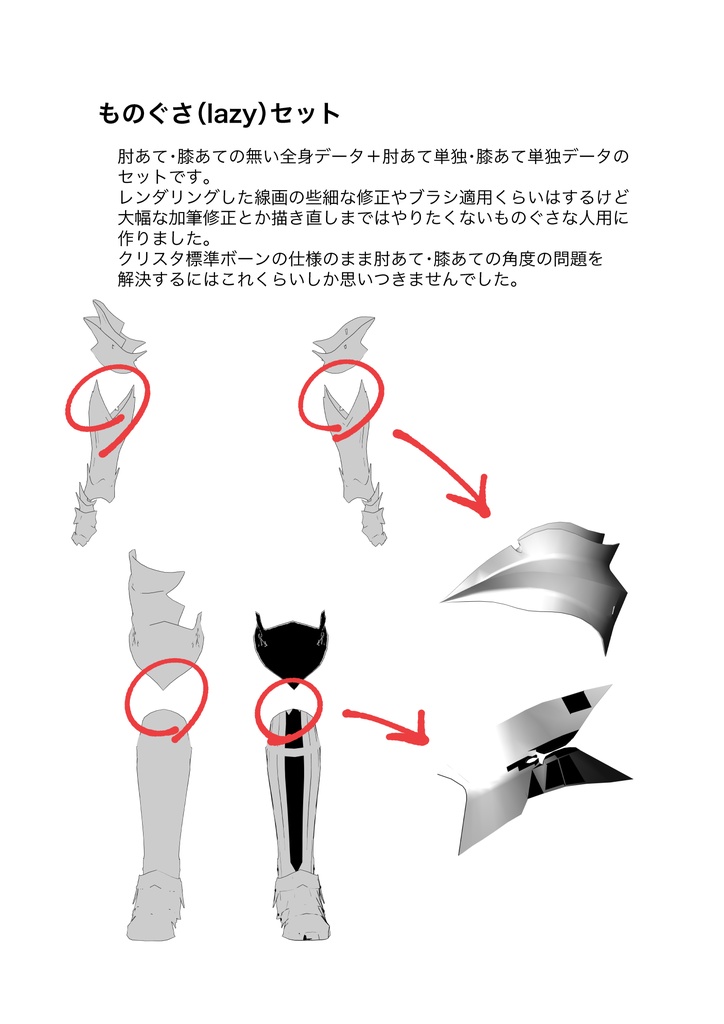 ものぐさ(lazy)セット

肘あて・膝あての無い全身データ＋肘あて単独・膝あて単独データのセットです。
レンダリングした線画の些細な修正やブラシ適用くらいはするけど大幅な加筆修正とか描き直しまではやりたくないものぐさな人用に作りました。
クリスタ標準ボーンの仕様のまま肘あて・膝あての角度の問題を解決するにはこれくらいしか思いつきませんでした。