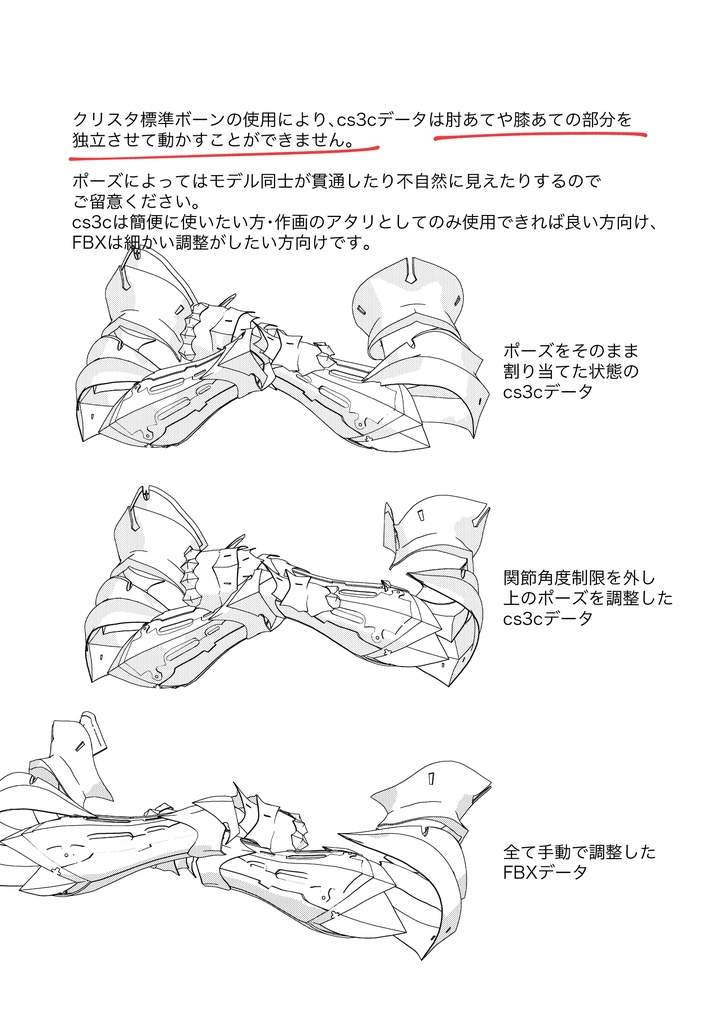 クリスタ標準ボーンの使用により、cs3cデータは肘あてや膝あての部分を独立させて動かすことができません。

ポーズによってはモデル同士が貫通したり不自然に見えたりするのでご留意ください。
cs3cは簡便に使いたい方・作画のアタリとしてのみ使用できれば良い方向け、FBXは細かい調整がしたい方向けです。

ポーズをそのまま割り当てた状態のcs3cデータ

関節角度制限を外し上のポーズを調整したcs3cデータ

全て手動で調整したFBXデータ