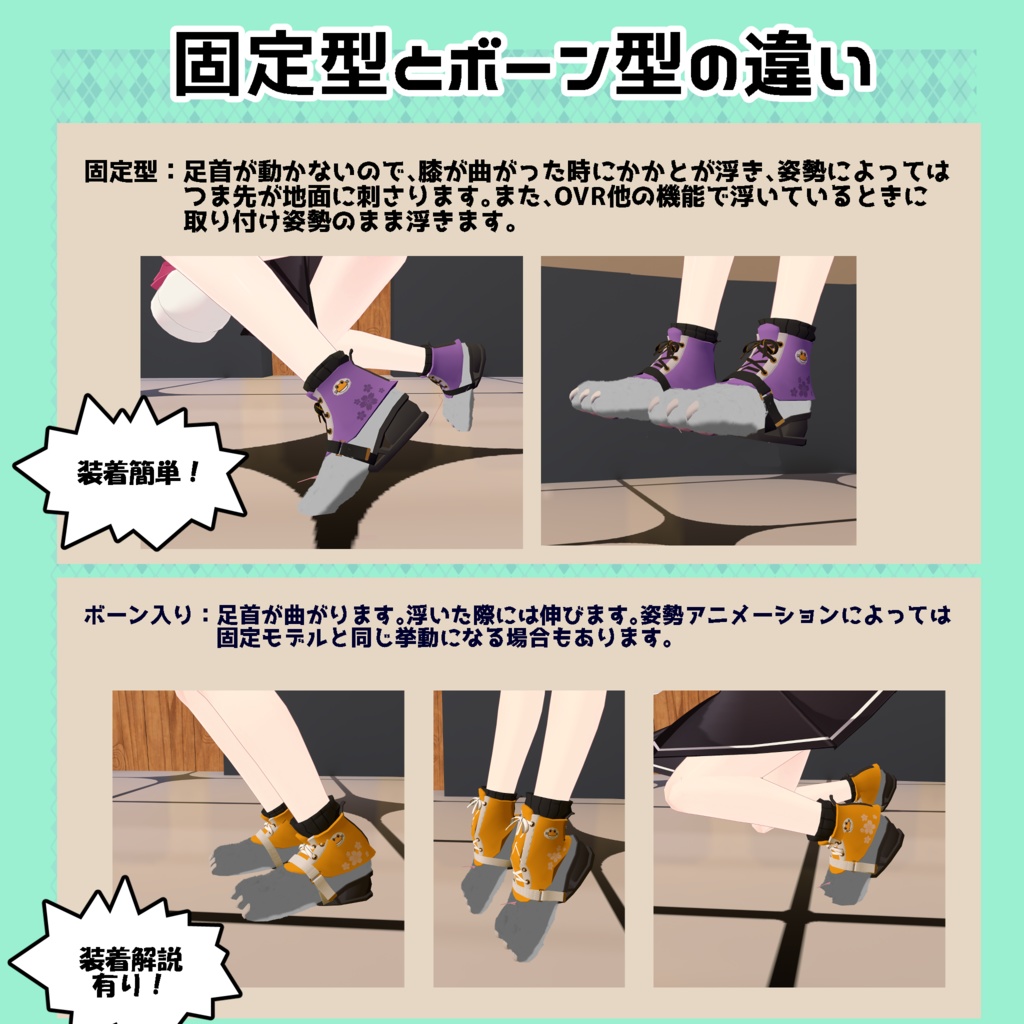 固定型とボーン型の違い

固定型：足首が動かないので、膝が曲がった時にかかとが浮き、姿勢によってはつま先が地面に刺さります。また、OVR他の機能で浮いているときに取り付け姿勢のまま浮きます。

装着簡単！

ボーン入り：足首が曲がります。浮いた際には伸びます。姿勢アニメーションによっては固定モデルと同じ挙動になる場合もあります。

装着解説有り！