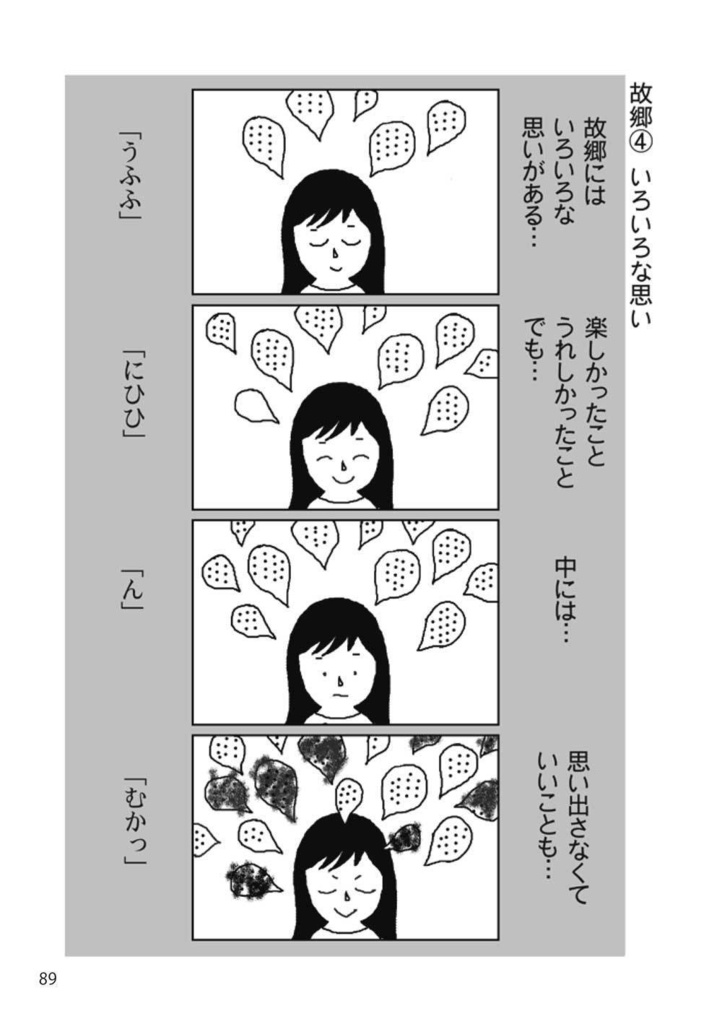 故郷④ いろいろな思い

故郷には
いろいろな
思いがある…

「うふふ」

楽しかったこと
うれしかったこと
でも…

「にひひ」

中には…

「ん」

思い出さなくて
いいことも…

「むかっ」

89