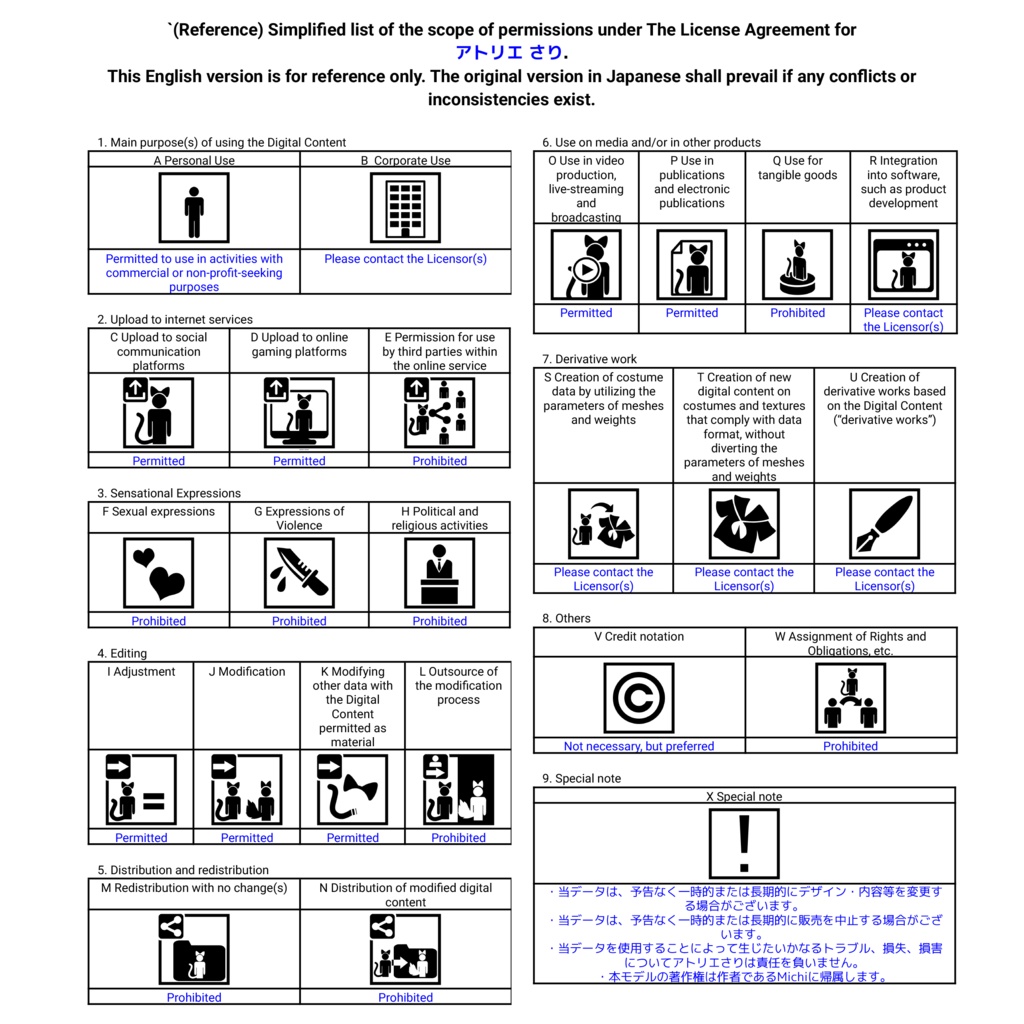 `(Reference) Simplified list of the scope of permissions under The License Agreement for アトリエ さり.
This English version is for reference only. The original version in Japanese shall prevail if any conflicts or inconsistencies exist.

1. Main purpose(s) of using the Digital Content

| A Personal Use | B Corporate Use |
|---|---|
| Permitted to use in activities with commercial or non-profit-seeking purposes | Please contact the Licensor(s) |

2. Upload to internet services

| C Upload to social communication platforms | D Upload to online gaming platforms | E Permission for use by third parties within the online service |
|---|---|---|
| Permitted | Permitted | Prohibited |

3. Sensational Expressions

| F Sexual expressions | G Expressions of Violence | H Political and religious activities |
|---|---|---|
| Prohibited | Prohibited | Prohibited |

4. Editing

| I Adjustment | J Modification | K Modifying other data with the Digital Content permitted as material | L Outsource of the modification process |
|---|---|---|---|
| Permitted | Permitted | Permitted | Prohibited |

5. Distribution and redistribution

| M Redistribution with no change(s) | N Distribution of modified digital content |
|---|---|
| Prohibited | Prohibited |

6. Use on media and/or in other products

| O Use in video production, live-streaming and broadcasting | P Use in publications and electronic publications | Q Use for tangible goods | R Integration into software, such as product development |
|---|---|---|---|
| Permitted | Permitted | Prohibited | Please contact the Licensor(s) |

7. Derivative work

| S Creation of costume data by utilizing the parameters of meshes and weights | T Creation of new digital content on costumes and textures that comply with data format, without diverting the parameters of meshes and weights | U Creation of derivative works based on the Digital Content ("derivative works") |
|---|---|---|
| Please contact the Licensor(s) | Please contact the Licensor(s) | Please contact the Licensor(s) |

8. Others

| V Credit notation | W Assignment of Rights and Obligations, etc. |
|---|---|
| Not necessary, but preferred | Prohibited |

9. Special note

X Special note

・当データは、予告なく一時的または長期的にデザイン・内容等を変更する場合がございます。
・当データは、予告なく一時的または長期的に販売を中止する場合がございます。
・当データを使用することによって生じたいかなるトラブル、損失、損害についてアトリエさりは責任を負いません。
・本モデルの著作権は作者であるMichiに帰属します。