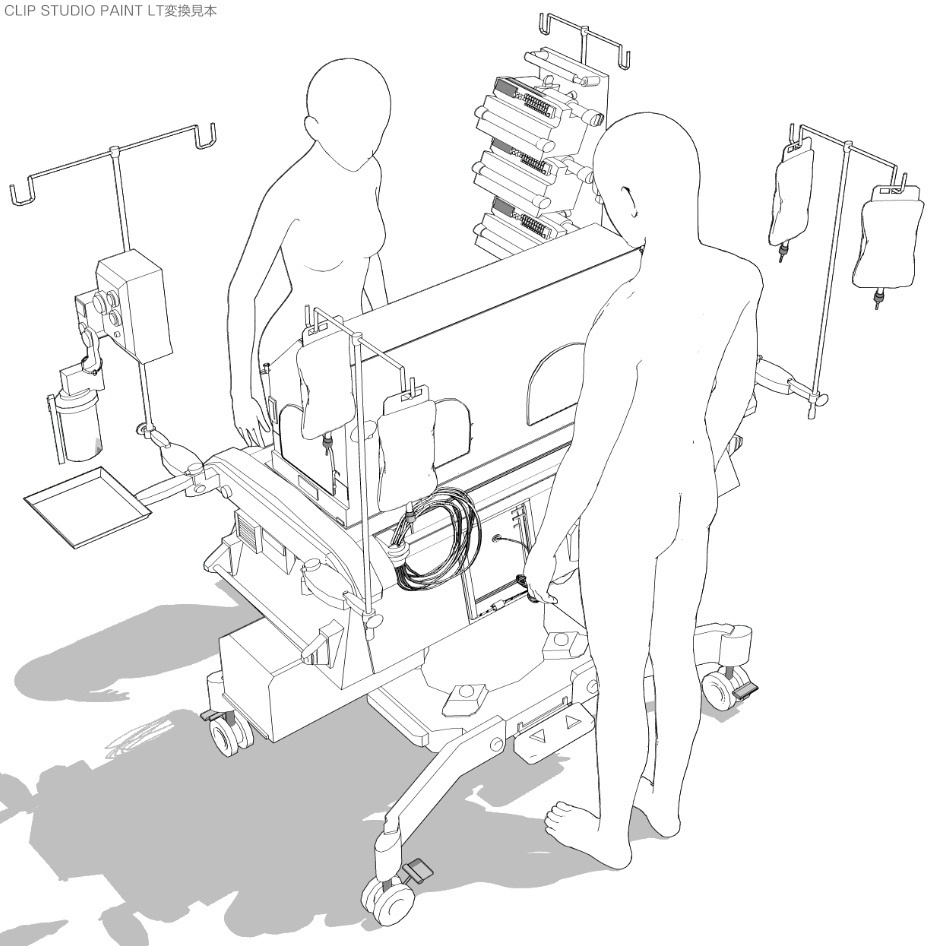 CLIP STUDIO PAINT LT変換見本