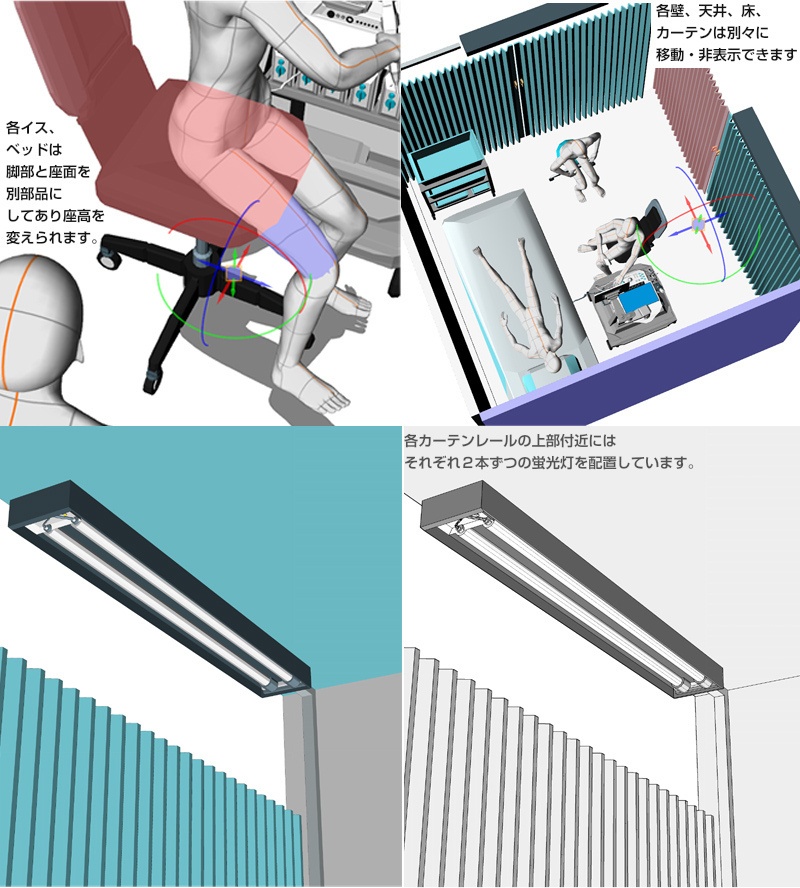 各イス、ベッドは脚部と座面を別部品にしてあり座高を変えられます。

各壁、天井、床、カーテンは別々に移動・非表示できます

各カーテンレールの上部付近にはそれぞれ２本ずつの蛍光灯を配置しています。