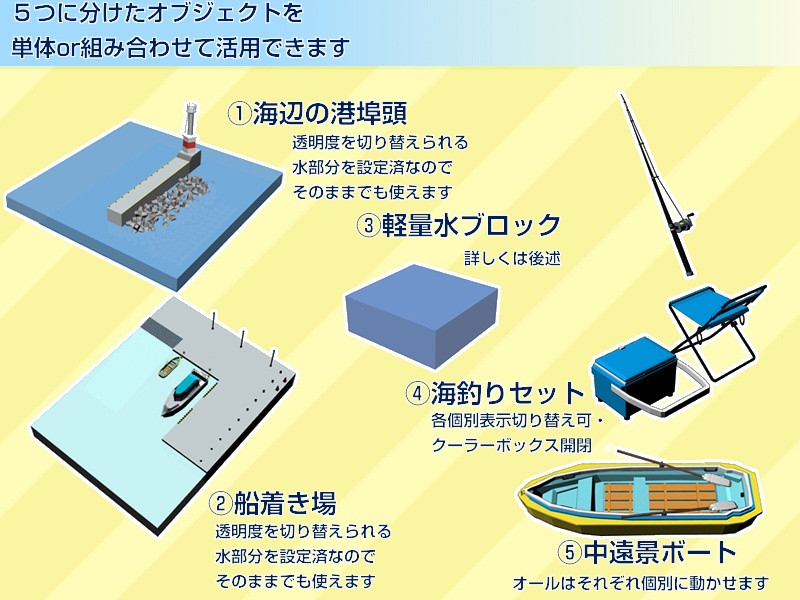 ５つに分けたオブジェクトを
単体or組み合わせて活用できます

①海辺の港埠頭
透明度を切り替えられる
水部分を設定済なので
そのままでも使えます

③軽量水ブロック
詳しくは後述

④海釣りセット
各個別表示切り替え可・
クーラーボックス開閉

②船着き場
透明度を切り替えられる
水部分を設定済なので
そのままでも使えます

⑤中遠景ボート
オールはそれぞれ個別に動かせます