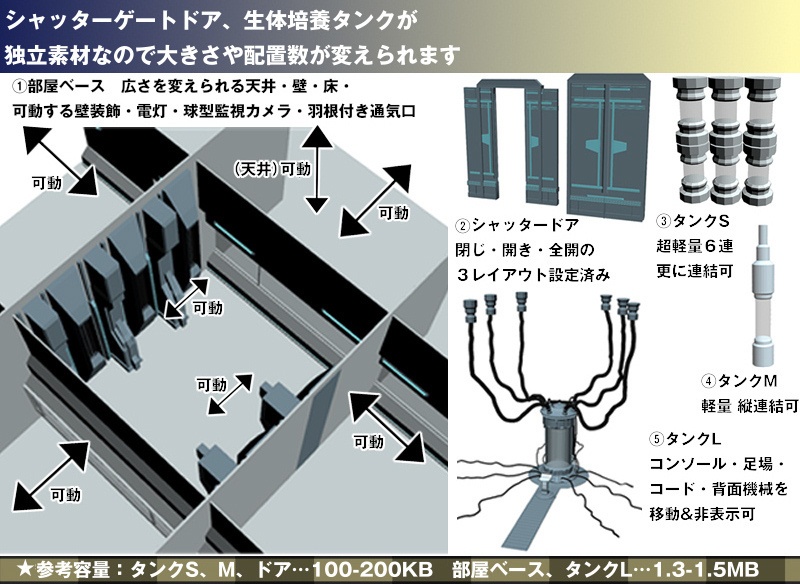 シャッターゲートドア、生体培養タンクが
独立素材なので大きさや配置数が変えられます

①部屋ベース　広さを変えられる天井・壁・床・
可動する壁装飾・電灯・球型監視カメラ・羽根付き通気口

可動

(天井)可動

可動

可動

可動

可動

可動

②シャッタードア
閉じ・開き・全開の
３レイアウト設定済み

③タンクS
超軽量６連
更に連結可

④タンクM
軽量 縦連結可

⑤タンクL
コンソール・足場・
コード・背面機械を
移動&非表示可

★参考容量：タンクS、M、ドア…100-200KB　部屋ベース、タンクL…1.3-1.5MB