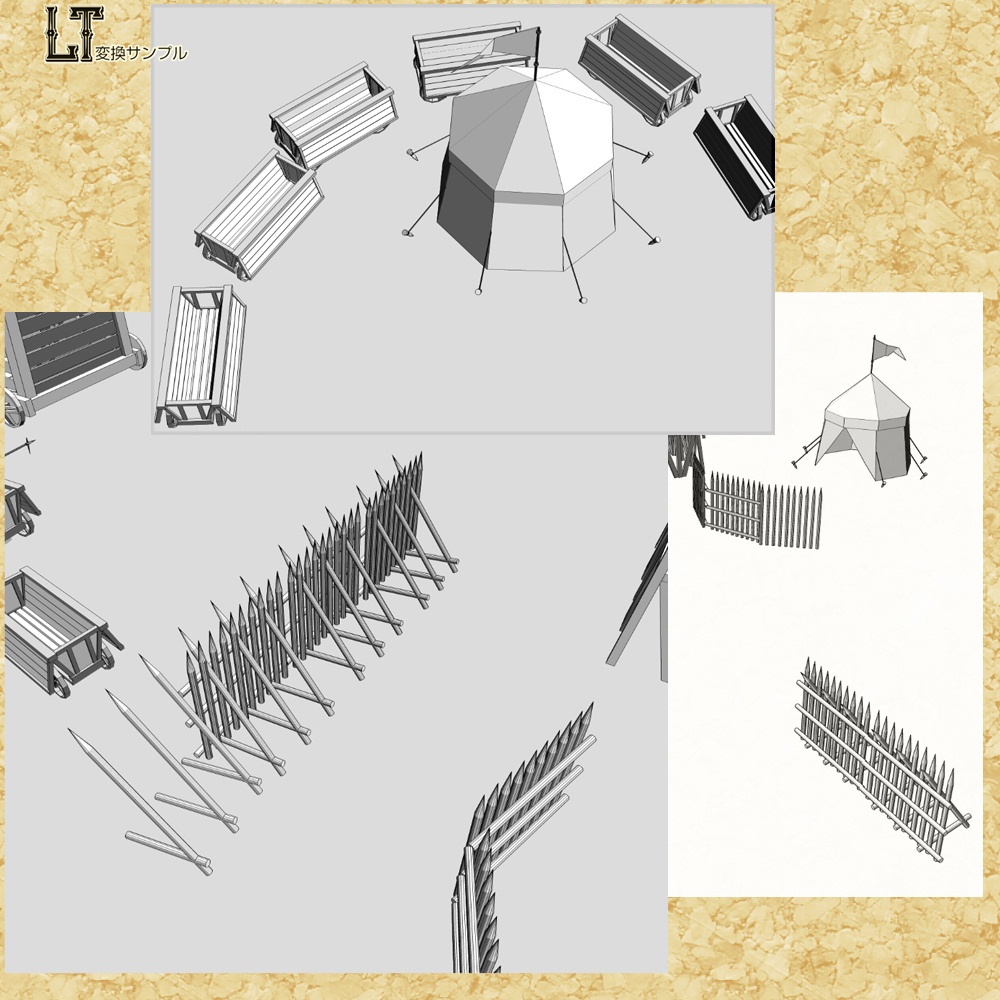 LT 変換サンプル