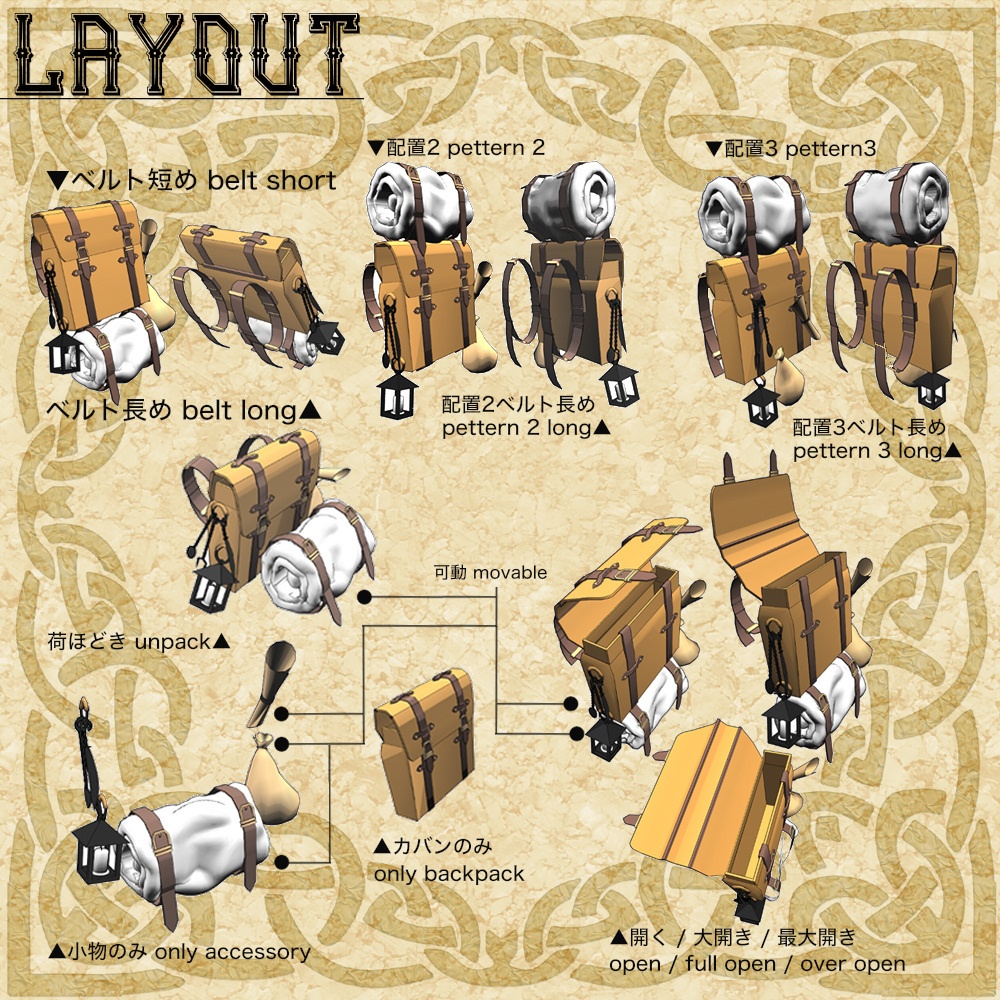 LAYOUT

▼ベルト短め belt short

ベルト長め belt long▲

▼配置2 pettern 2

配置2ベルト長め pettern 2 long▲

▼配置3 pettern3

配置3ベルト長め pettern 3 long▲

荷ほどき unpack▲

可動 movable

▲カバンのみ only backpack

▲小物のみ only accessory

▲開く / 大開き / 最大開き open / full open / over open