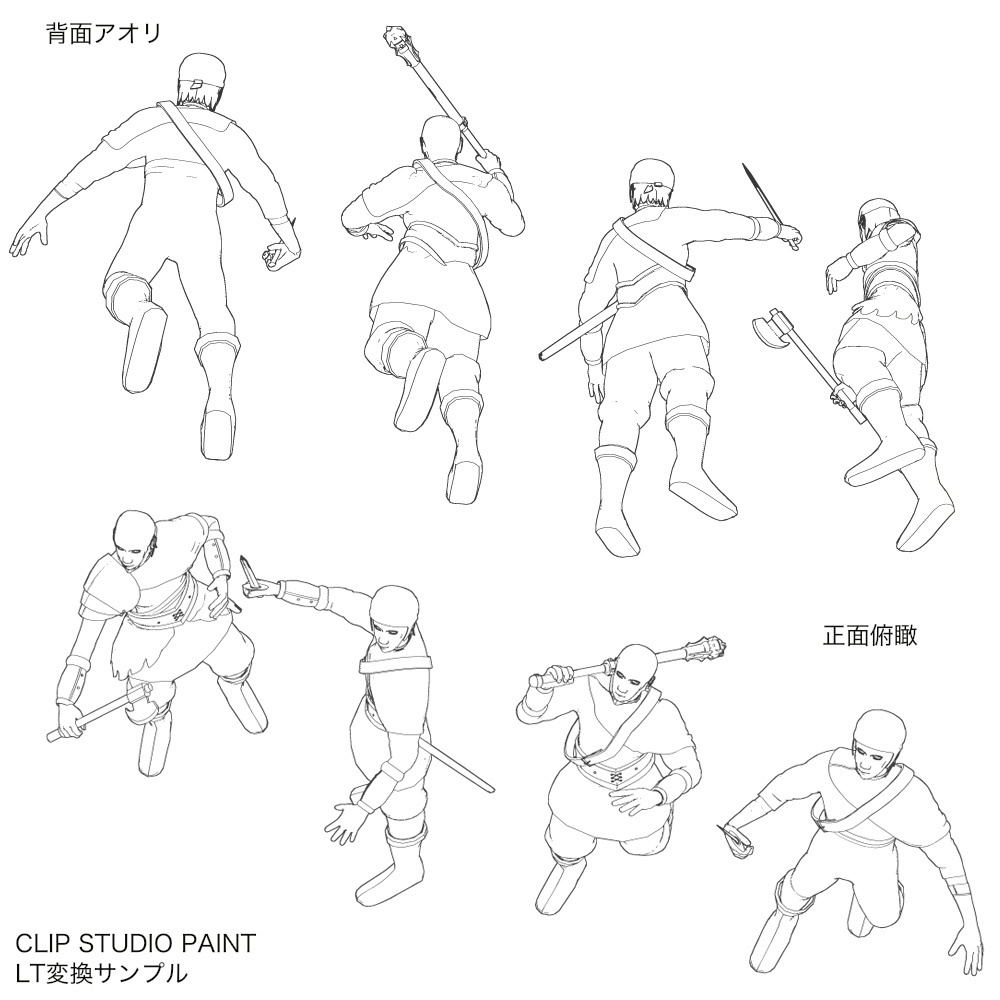 背面アオリ

正面俯瞰

CLIP STUDIO PAINT
LT変換サンプル