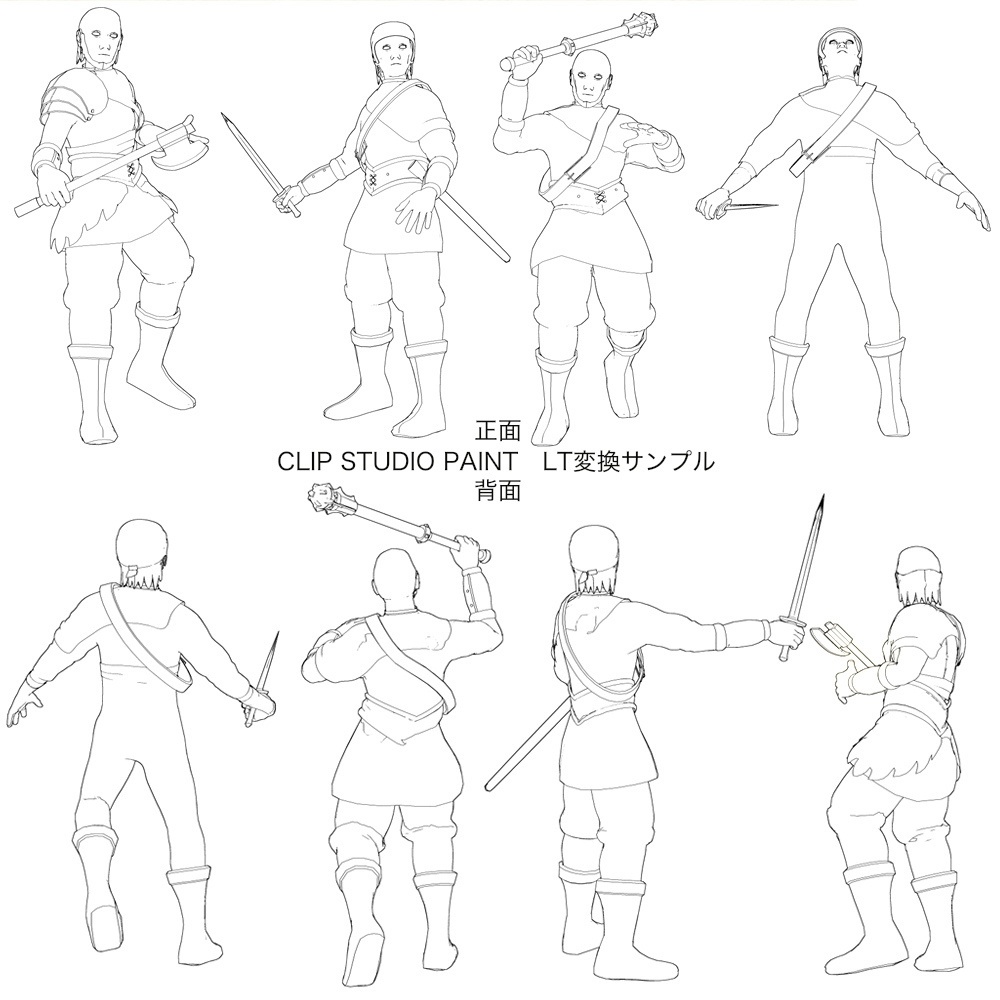 正面
CLIP STUDIO PAINT　LT変換サンプル
背面