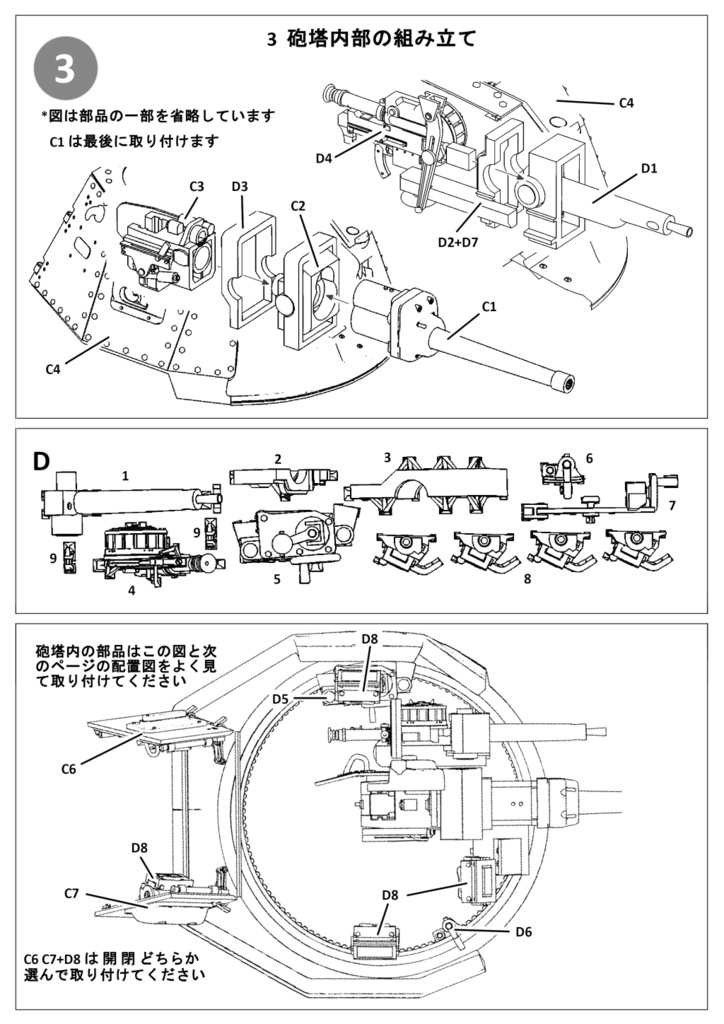 3

3 砲塔内部の組み立て

*図は部品の一部を省略しています
C1 は最後に取り付けます

C4
D4
D1
D2+D7
C3
D3
C2
C1
C4

D
1
2
3
6
7
9
9
4
5
8

砲塔内の部品はこの図と次のページの配置図をよく見て取り付けてください

D8
D5
C6
D8
C7
D8
D6

C6 C7+D8 は 開 閉 どちらか選んで取り付けてください