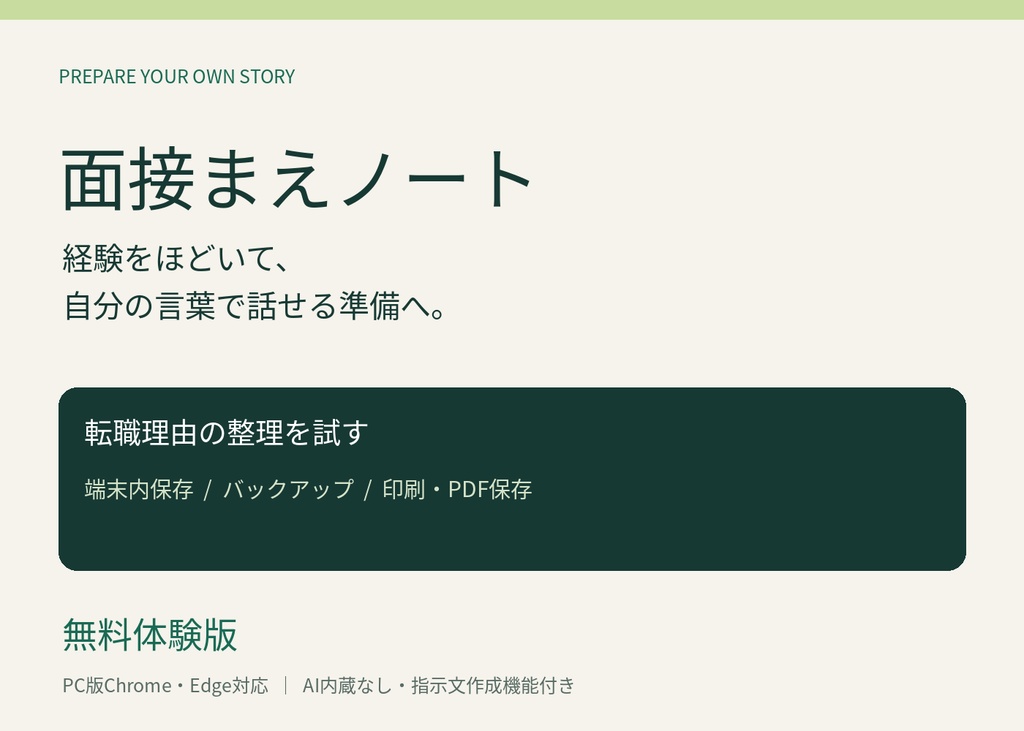 PREPARE YOUR OWN STORY

面接まえノート

経験をほどいて、
自分の言葉で話せる準備へ。

転職理由の整理を試す

端末内保存 / バックアップ / 印刷・PDF保存

無料体験版

PC版Chrome・Edge対応 ｜ AI内蔵なし・指示文作成機能付き