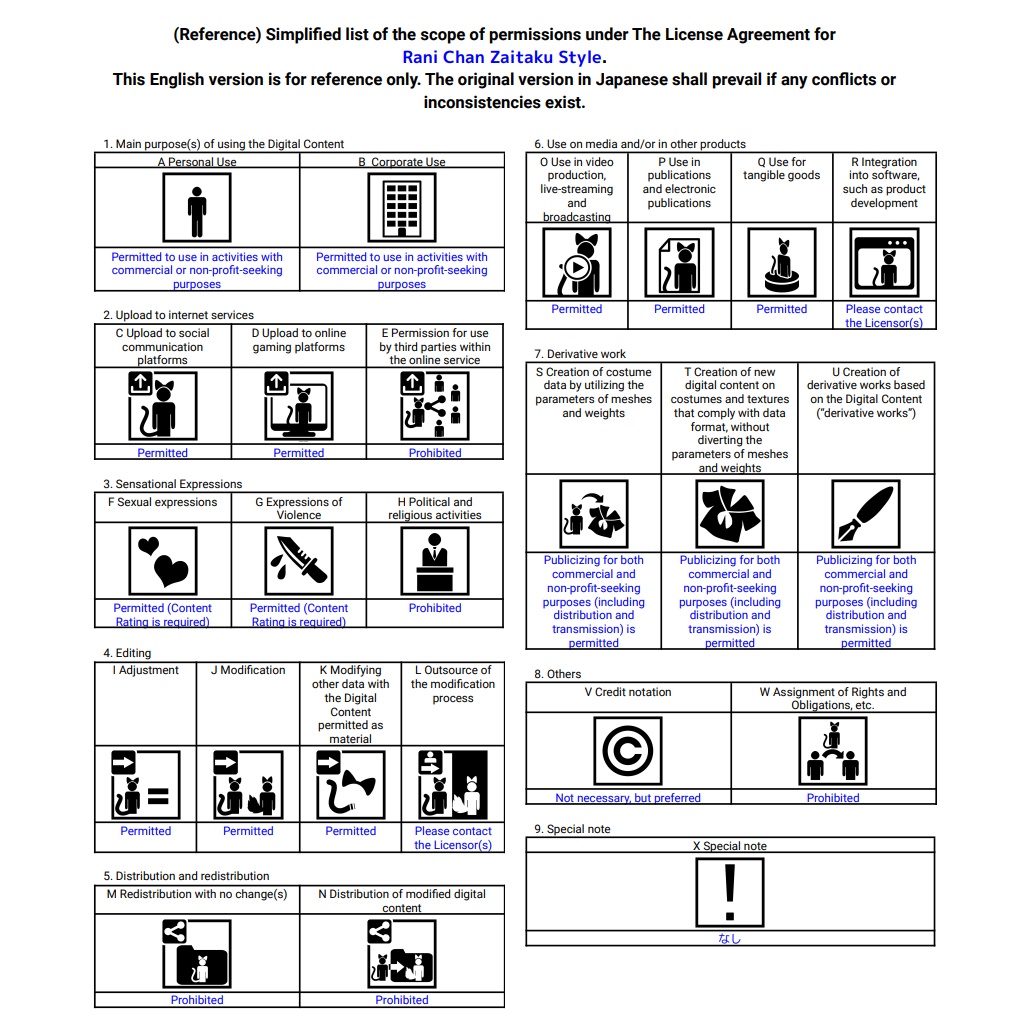 (Reference) Simplified list of the scope of permissions under The License Agreement for Rani Chan Zaitaku Style.
This English version is for reference only. The original version in Japanese shall prevail if any conflicts or inconsistencies exist.

1. Main purpose(s) of using the Digital Content

| A Personal Use | B Corporate Use |
|---|---|
| Permitted to use in activities with commercial or non-profit-seeking purposes | Permitted to use in activities with commercial or non-profit-seeking purposes |

2. Upload to internet services

| C Upload to social communication platforms | D Upload to online gaming platforms | E Permission for use by third parties within the online service |
|---|---|---|
| Permitted | Permitted | Prohibited |

3. Sensational Expressions

| F Sexual expressions | G Expressions of Violence | H Political and religious activities |
|---|---|---|
| Permitted (Content Rating is required) | Permitted (Content Rating is required) | Prohibited |

4. Editing

| I Adjustment | J Modification | K Modifying other data with the Digital Content permitted as material | L Outsource of the modification process |
|---|---|---|---|
| Permitted | Permitted | Permitted | Please contact the Licensor(s) |

5. Distribution and redistribution

| M Redistribution with no change(s) | N Distribution of modified digital content |
|---|---|
| Prohibited | Prohibited |

6. Use on media and/or in other products

| O Use in video production, live-streaming and broadcasting | P Use in publications and electronic publications | Q Use for tangible goods | R Integration into software, such as product development |
|---|---|---|---|
| Permitted | Permitted | Permitted | Please contact the Licensor(s) |

7. Derivative work

| S Creation of costume data by utilizing the parameters of meshes and weights | T Creation of new digital content on costumes and textures that comply with data format, without diverting the parameters of meshes and weights | U Creation of derivative works based on the Digital Content ("derivative works") |
|---|---|---|
| Publicizing for both commercial and non-profit-seeking purposes (including distribution and transmission) is permitted | Publicizing for both commercial and non-profit-seeking purposes (including distribution and transmission) is permitted | Publicizing for both commercial and non-profit-seeking purposes (including distribution and transmission) is permitted |

8. Others

| V Credit notation | W Assignment of Rights and Obligations, etc. |
|---|---|
| Not necessary, but preferred | Prohibited |

9. Special note

| X Special note |
|---|
| なし |