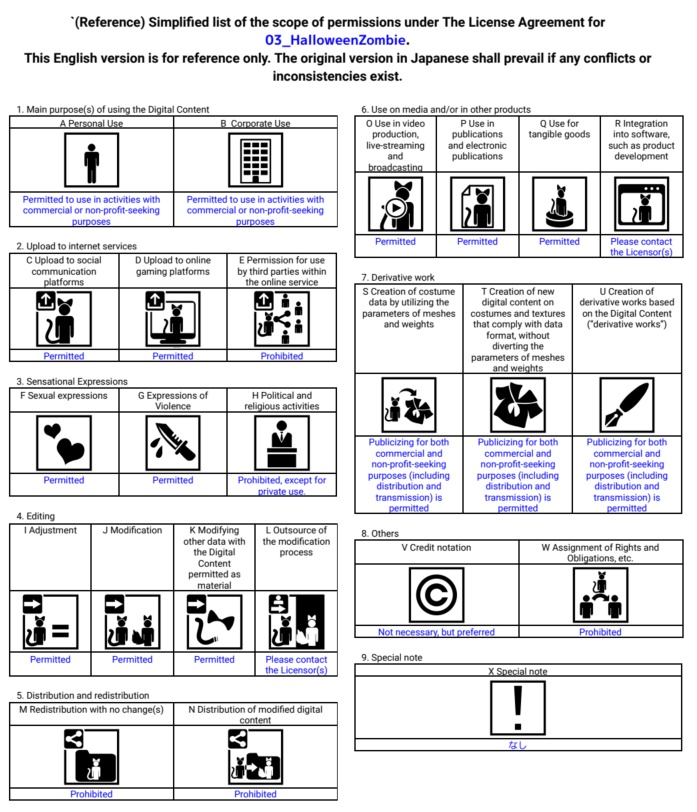 `(Reference) Simplified list of the scope of permissions under The License Agreement for 03_HalloweenZombie.
This English version is for reference only. The original version in Japanese shall prevail if any conflicts or inconsistencies exist.

1. Main purpose(s) of using the Digital Content

| A Personal Use | B Corporate Use |
|---|---|
| Permitted to use in activities with commercial or non-profit-seeking purposes | Permitted to use in activities with commercial or non-profit-seeking purposes |

2. Upload to internet services

| C Upload to social communication platforms | D Upload to online gaming platforms | E Permission for use by third parties within the online service |
|---|---|---|
| Permitted | Permitted | Prohibited |

3. Sensational Expressions

| F Sexual expressions | G Expressions of Violence | H Political and religious activities |
|---|---|---|
| Permitted | Permitted | Prohibited, except for private use. |

4. Editing

| I Adjustment | J Modification | K Modifying other data with the Digital Content permitted as material | L Outsource of the modification process |
|---|---|---|---|
| Permitted | Permitted | Permitted | Please contact the Licensor(s) |

5. Distribution and redistribution

| M Redistribution with no change(s) | N Distribution of modified digital content |
|---|---|
| Prohibited | Prohibited |

6. Use on media and/or in other products

| O Use in video production, live-streaming and broadcasting | P Use in publications and electronic publications | Q Use for tangible goods | R Integration into software, such as product development |
|---|---|---|---|
| Permitted | Permitted | Permitted | Please contact the Licensor(s) |

7. Derivative work

| S Creation of costume data by utilizing the parameters of meshes and weights | T Creation of new digital content on costumes and textures that comply with data format, without diverting the parameters of meshes and weights | U Creation of derivative works based on the Digital Content ("derivative works") |
|---|---|---|
| Publicizing for both commercial and non-profit-seeking purposes (including distribution and transmission) is permitted | Publicizing for both commercial and non-profit-seeking purposes (including distribution and transmission) is permitted | Publicizing for both commercial and non-profit-seeking purposes (including distribution and transmission) is permitted |

8. Others

| V Credit notation | W Assignment of Rights and Obligations, etc. |
|---|---|
| Not necessary, but preferred | Prohibited |

9. Special note

| X Special note |
|---|
| なし |