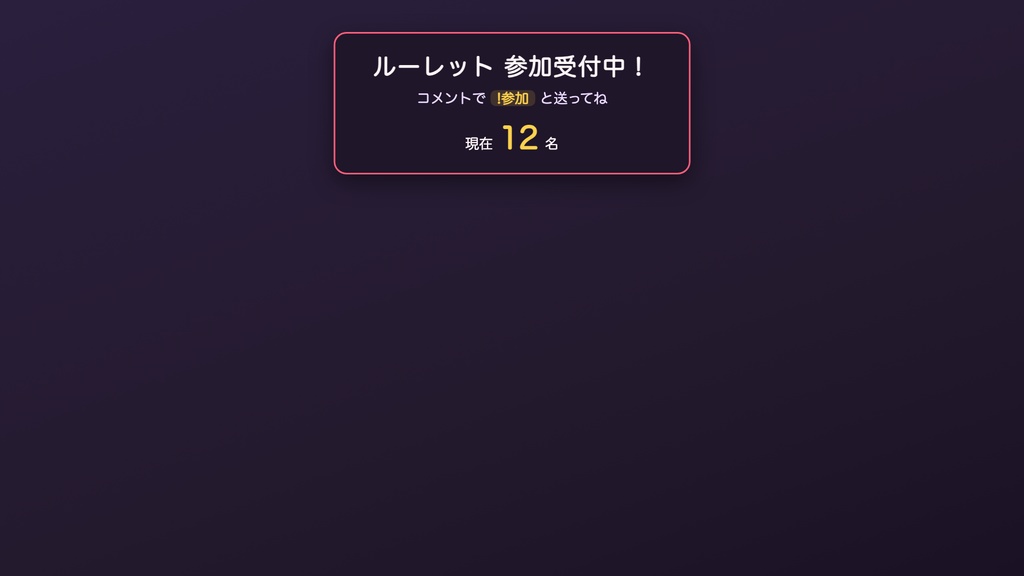 ルーレット 参加受付中！

コメントで !参加 と送ってね

現在 12 名