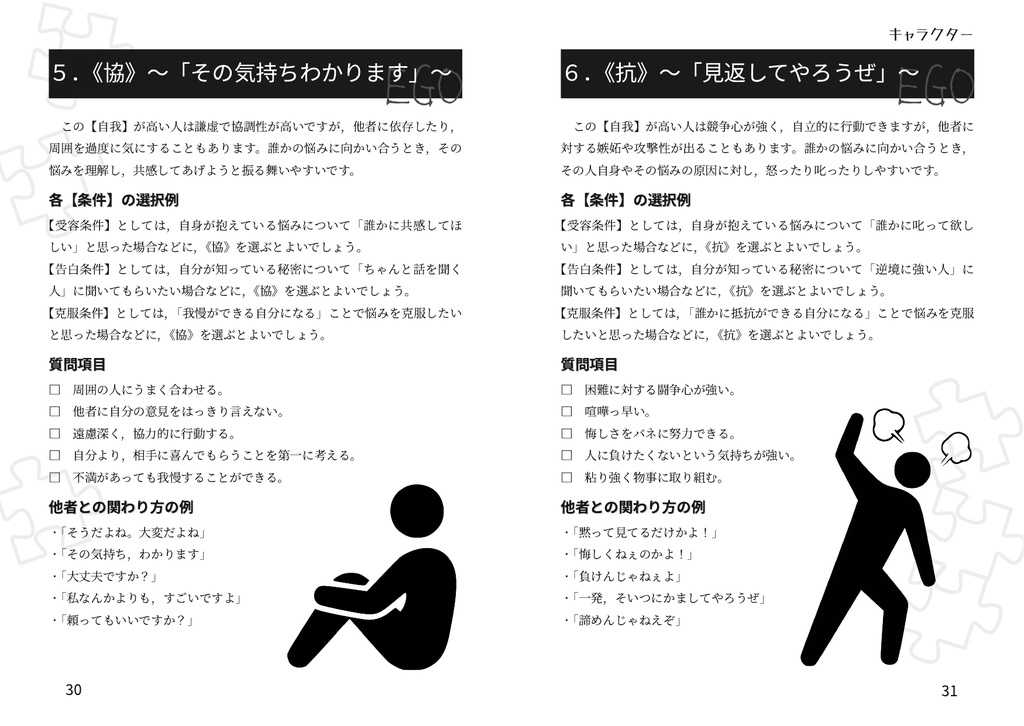 5．《協》～「その気持ちわかります」～

EGO

この【自我】が高い人は謙虚で協調性が高いですが，他者に依存したり，周囲を過度に気にすることもあります。誰かの悩みに向かい合うとき，その悩みを理解し，共感してあげようと振る舞いやすいです。

各【条件】の選択例

【受容条件】としては，自身が抱えている悩みについて「誰かに共感してほしい」と思った場合などに，《協》を選ぶとよいでしょう。

【告白条件】としては，自分が知っている秘密について「ちゃんと話を聞く人」に聞いてもらいたい場合などに，《協》を選ぶとよいでしょう。

【克服条件】としては，「我慢ができる自分になる」ことで悩みを克服したいと思った場合などに，《協》を選ぶとよいでしょう。

質問項目

□ 周囲の人にうまく合わせる。
□ 他者に自分の意見をはっきり言えない。
□ 遠慮深く，協力的に行動する。
□ 自分より，相手に喜んでもらうことを第一に考える。
□ 不満があっても我慢することができる。

他者との関わり方の例

・「そうだよね。大変だよね」
・「その気持ち，わかります」
・「大丈夫ですか？」
・「私なんかよりも，すごいですよ」
・「頼ってもいいですか？」

30

キャラクター

6．《抗》～「見返してやろうぜ」～

EGO

この【自我】が高い人は競争心が強く，自立的に行動できますが，他者に対する嫉妬や攻撃性が出ることもあります。誰かの悩みに向かい合うとき，その人自身やその悩みの原因に対し，怒ったり叱ったりしやすいです。

各【条件】の選択例

【受容条件】としては，自身が抱えている悩みについて「誰かに叱って欲しい」と思った場合などに，《抗》を選ぶとよいでしょう。

【告白条件】としては，自分が知っている秘密について「逆境に強い人」に聞いてもらいたい場合などに，《抗》を選ぶとよいでしょう。

【克服条件】としては，「誰かに抵抗ができる自分になる」ことで悩みを克服したいと思った場合などに，《抗》を選ぶとよいでしょう。

質問項目

□ 困難に対する闘争心が強い。
□ 喧嘩っ早い。
□ 悔しさをバネに努力できる。
□ 人に負けたくないという気持ちが強い。
□ 粘り強く物事に取り組む。

他者との関わり方の例

・「黙って見てるだけかよ！」
・「悔しくねぇのかよ！」
・「負けんじゃねぇよ」
・「一発，そいつにかましてやろうぜ」
・「諦めんじゃねえぞ」

31