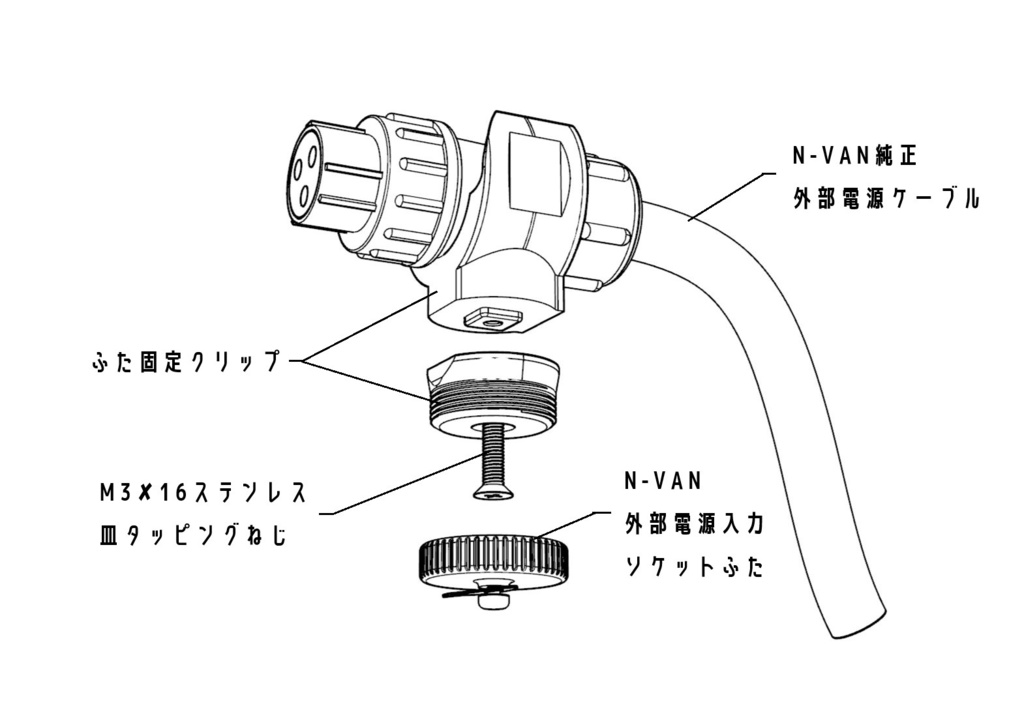 N-VAN純正
外部電源ケーブル

ふた固定クリップ

M3×16ステンレス
皿タッピングねじ

N-VAN
外部電源入力
ソケットふた