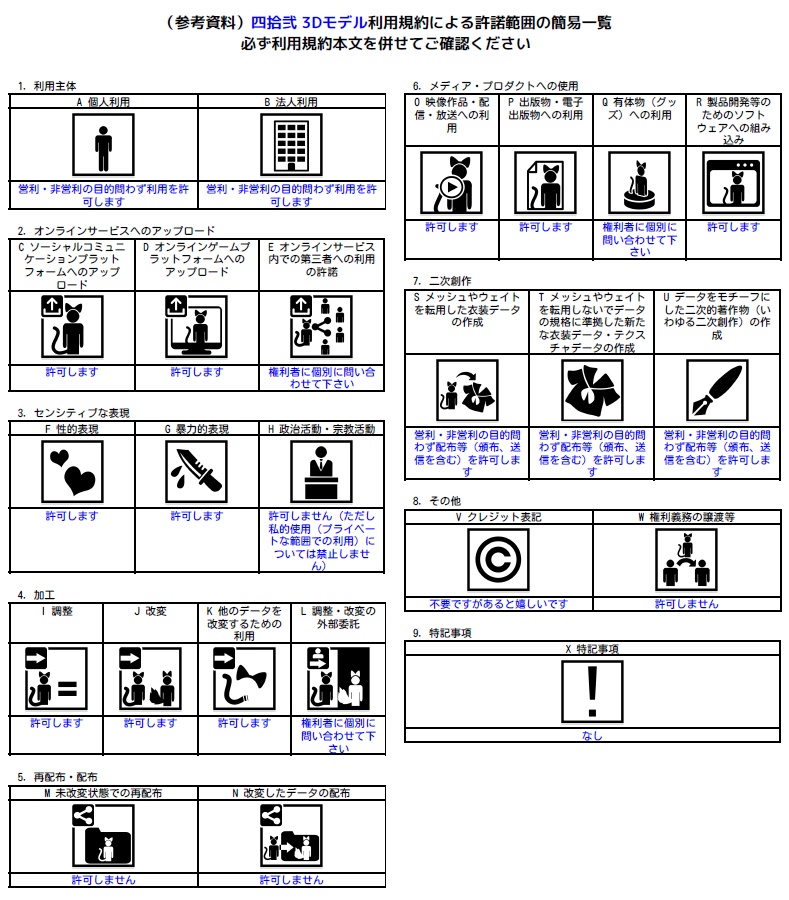 （参考資料）四拾弐 3Dモデル利用規約による許諾範囲の簡易一覧
必ず利用規約本文を併せてご確認ください

1. 利用主体

| A 個人利用 | B 法人利用 |
|---|---|
| 営利・非営利の目的問わず利用を許可します | 営利・非営利の目的問わず利用を許可します |

2. オンラインサービスへのアップロード

| C ソーシャルコミュニケーションプラットフォームへのアップロード | D オンラインゲームプラットフォームへのアップロード | E オンラインサービス内での第三者への利用の許諾 |
|---|---|---|
| 許可します | 許可します | 権利者に個別に問い合わせて下さい |

3. センシティブな表現

| F 性的表現 | G 暴力的表現 | H 政治活動・宗教活動 |
|---|---|---|
| 許可します | 許可します | 許可しません（ただし私的使用（プライベートな範囲での利用）については禁止しません） |

4. 加工

| I 調整 | J 改変 | K 他のデータを改変するための利用 | L 調整・改変の外部委託 |
|---|---|---|---|
| 許可します | 許可します | 許可します | 権利者に個別に問い合わせて下さい |

5. 再配布・配布

| M 未改変状態での再配布 | N 改変したデータの配布 |
|---|---|
| 許可しません | 許可しません |

6. メディア・プロダクトへの使用

| O 映像作品・配信・放送への利用 | P 出版物・電子出版物への利用 | Q 有体物（グッズ）への利用 | R 製品開発等のためのソフトウェアへの組み込み |
|---|---|---|---|
| 許可します | 許可します | 権利者に個別に問い合わせて下さい | 許可します |

7. 二次創作

| S メッシュやウェイトを転用した衣装データの作成 | T メッシュやウェイトを転用しないでデータの規格に準拠した新たな衣装データ・テクスチャデータの作成 | U データをモチーフにした二次的著作物（いわゆる二次創作）の作成 |
|---|---|---|
| 営利・非営利の目的問わず配布等（頒布、送信を含む）を許可します | 営利・非営利の目的問わず配布等（頒布、送信を含む）を許可します | 営利・非営利の目的問わず配布等（頒布、送信を含む）を許可します |

8. その他

| V クレジット表記 | W 権利義務の譲渡等 |
|---|---|
| 不要ですがあると嬉しいです | 許可しません |

9. 特記事項

| X 特記事項 |
|---|
| なし |