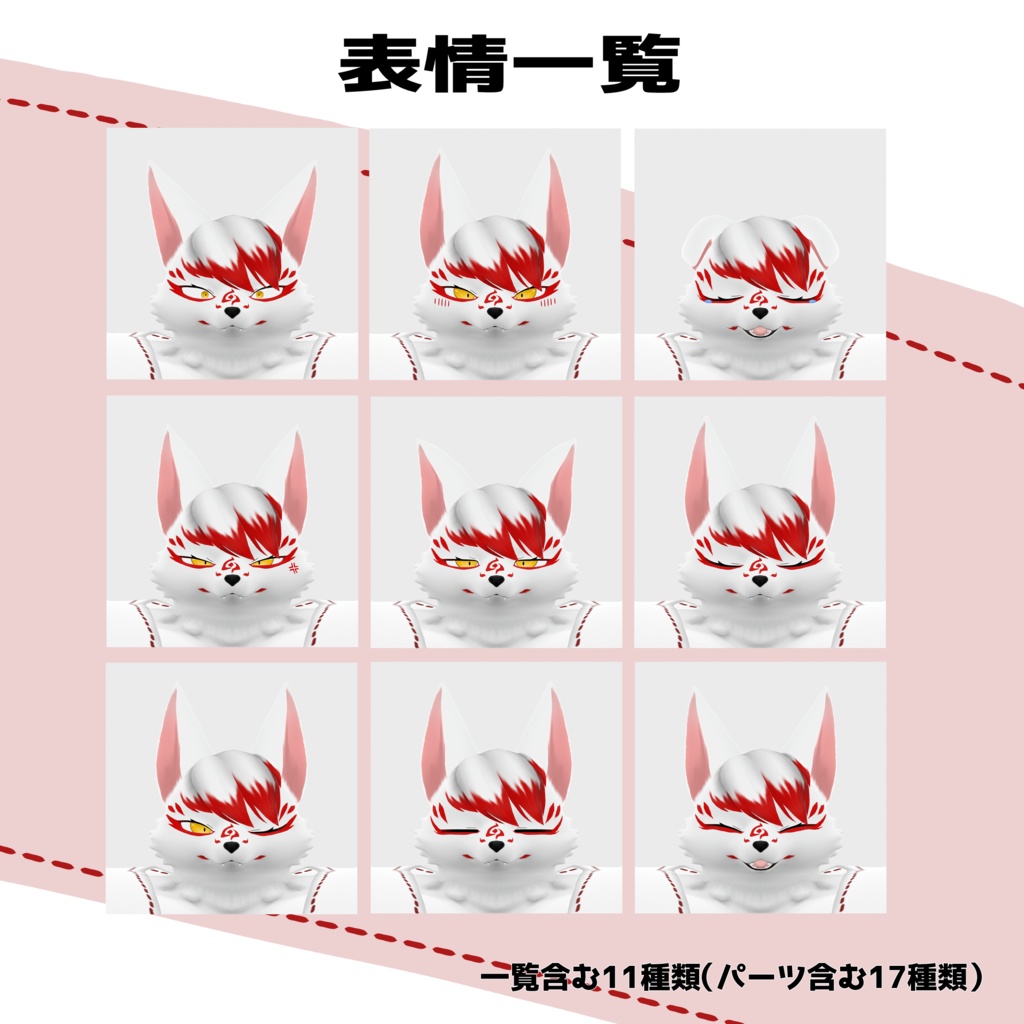 表情一覧

一覧含む11種類(パーツ含む17種類)