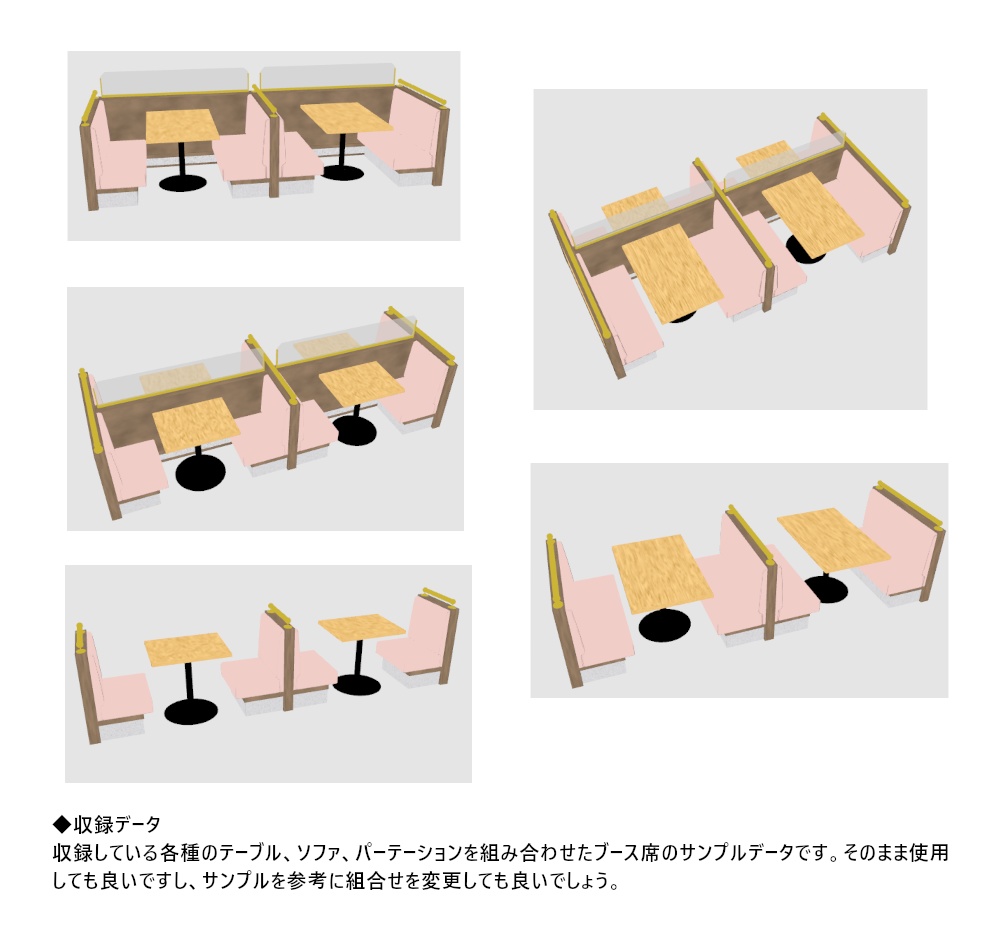 ◆収録データ
収録している各種のテーブル、ソファ、パーテーションを組み合わせたブース席のサンプルデータです。そのまま使用しても良いですし、サンプルを参考に組合せを変更しても良いでしょう。