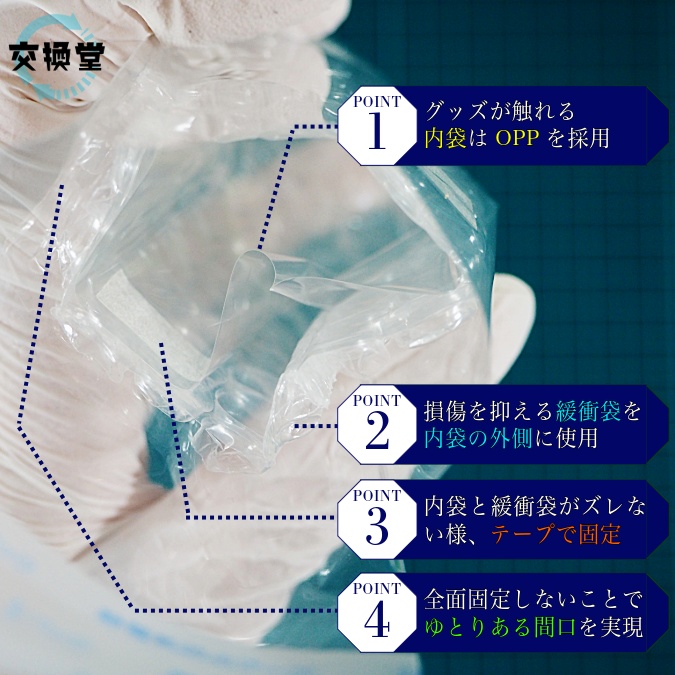 交換堂

POINT 1
グッズが触れる内袋は OPP を採用

POINT 2
損傷を抑える緩衝袋を内袋の外側に使用

POINT 3
内袋と緩衝袋がズレない様、テープで固定

POINT 4
全面固定しないことでゆとりある間口を実現