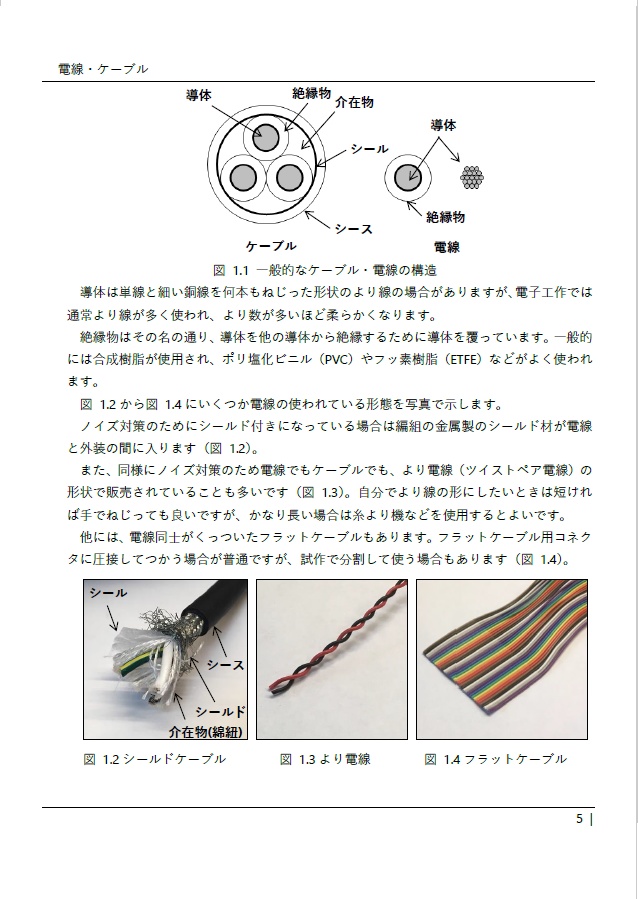 電線・ケーブル

導体
絶縁物
介在物
シール
シース
ケーブル
導体
絶縁物
電線

図 1.1 一般的なケーブル・電線の構造

導体は単線と細い銅線を何本もねじった形状のより線の場合がありますが、電子工作では通常より線が多く使われ、より数が多いほど柔らかくなります。

絶縁物はその名の通り、導体を他の導体から絶縁するために導体を覆っています。一般的には合成樹脂が使用され、ポリ塩化ビニル（PVC）やフッ素樹脂（ETFE）などがよく使われます。

図 1.2 から図 1.4 にいくつか電線の使われている形態を写真で示します。

ノイズ対策のためにシールド付きになっている場合は編組の金属製のシールド材が電線と外装の間に入ります（図 1.2）。

また、同様にノイズ対策のため電線でもケーブルでも、より電線（ツイストペア電線）の形状で販売されていることも多いです（図 1.3）。自分でより線の形にしたいときは短ければ手でねじっても良いですが、かなり長い場合は糸より機などを使用するとよいです。

他には、電線同士がくっついたフラットケーブルもあります。フラットケーブル用コネクタに圧接してつかう場合が普通ですが、試作で分割して使う場合もあります（図 1.4）。

シール
シース
シールド
介在物(綿紐)

図 1.2 シールドケーブル　図 1.3 より電線　図 1.4 フラットケーブル

5 |