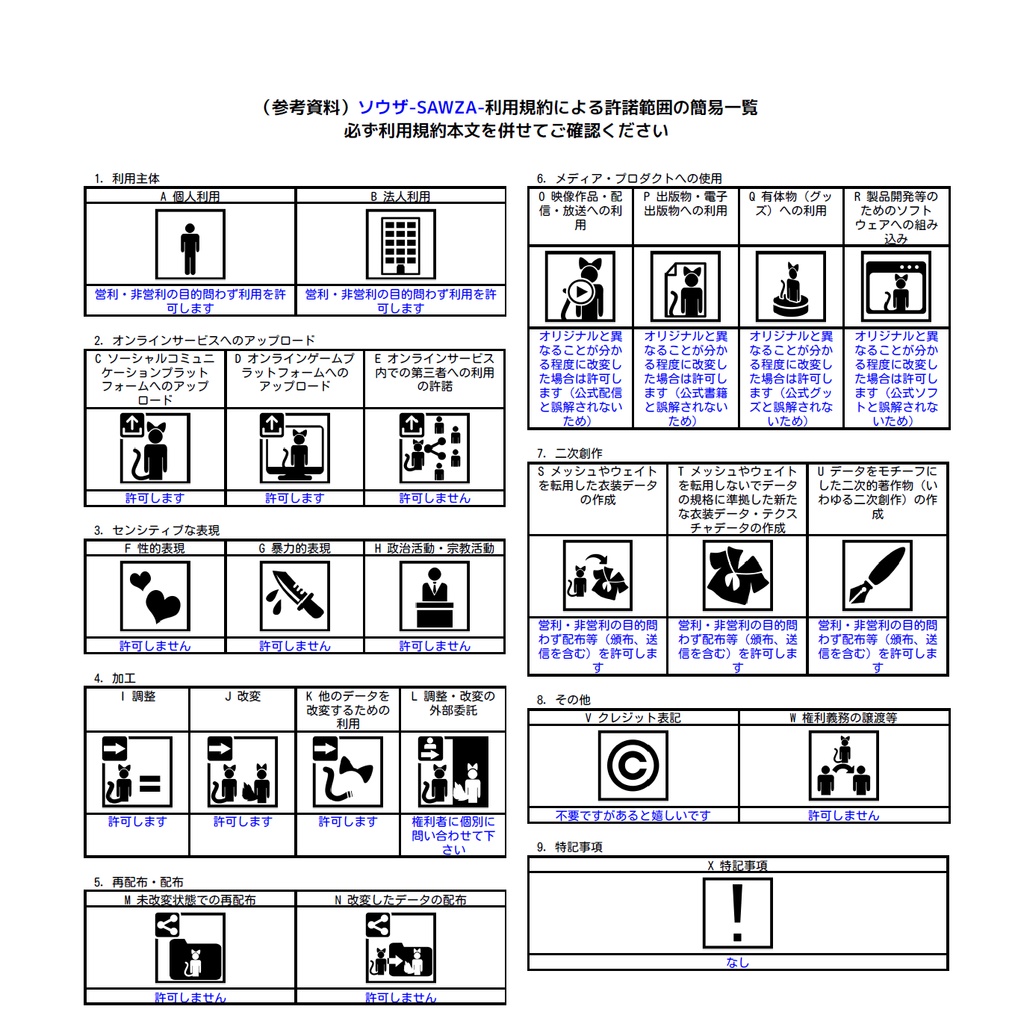 （参考資料）ソウザ-SAWZA-利用規約による許諾範囲の簡易一覧
必ず利用規約本文を併せてご確認ください

1. 利用主体

| A 個人利用 | B 法人利用 |
|---|---|
| 営利・非営利の目的問わず利用を許可します | 営利・非営利の目的問わず利用を許可します |

2. オンラインサービスへのアップロード

| C ソーシャルコミュニケーションプラットフォームへのアップロード | D オンラインゲームプラットフォームへのアップロード | E オンラインサービス内での第三者への利用の許諾 |
|---|---|---|
| 許可します | 許可します | 許可しません |

3. センシティブな表現

| F 性的表現 | G 暴力的表現 | H 政治活動・宗教活動 |
|---|---|---|
| 許可しません | 許可しません | 許可しません |

4. 加工

| I 調整 | J 改変 | K 他のデータを改変するための利用 | L 調整・改変の外部委託 |
|---|---|---|---|
| 許可します | 許可します | 許可します | 権利者に個別に問い合わせて下さい |

5. 再配布・配布

| M 未改変状態での再配布 | N 改変したデータの配布 |
|---|---|
| 許可しません | 許可しません |

6. メディア・プロダクトへの使用

| O 映像作品・配信・放送への利用 | P 出版物・電子出版物への利用 | Q 有体物（グッズ）への利用 | R 製品開発等のためのソフトウェアへの組み込み |
|---|---|---|---|
| オリジナルと異なることが分かる程度に改変した場合は許可します（公式配信と誤解されないため） | オリジナルと異なることが分かる程度に改変した場合は許可します（公式書籍と誤解されないため） | オリジナルと異なることが分かる程度に改変した場合は許可します（公式グッズと誤解されないため） | オリジナルと異なることが分かる程度に改変した場合は許可します（公式ソフトと誤解されないため） |

7. 二次創作

| S メッシュやウェイトを転用した衣装データの作成 | T メッシュやウェイトを転用しないでデータの規格に準拠した新たな衣装データ・テクスチャデータの作成 | U データをモチーフにした二次的著作物（いわゆる二次創作）の作成 |
|---|---|---|
| 営利・非営利の目的問わず配布等（頒布、送信を含む）を許可します | 営利・非営利の目的問わず配布等（頒布、送信を含む）を許可します | 営利・非営利の目的問わず配布等（頒布、送信を含む）を許可します |

8. その他

| V クレジット表記 | W 権利義務の譲渡等 |
|---|---|
| 不要ですがあると嬉しいです | 許可しません |

9. 特記事項

| X 特記事項 |
|---|
| なし |