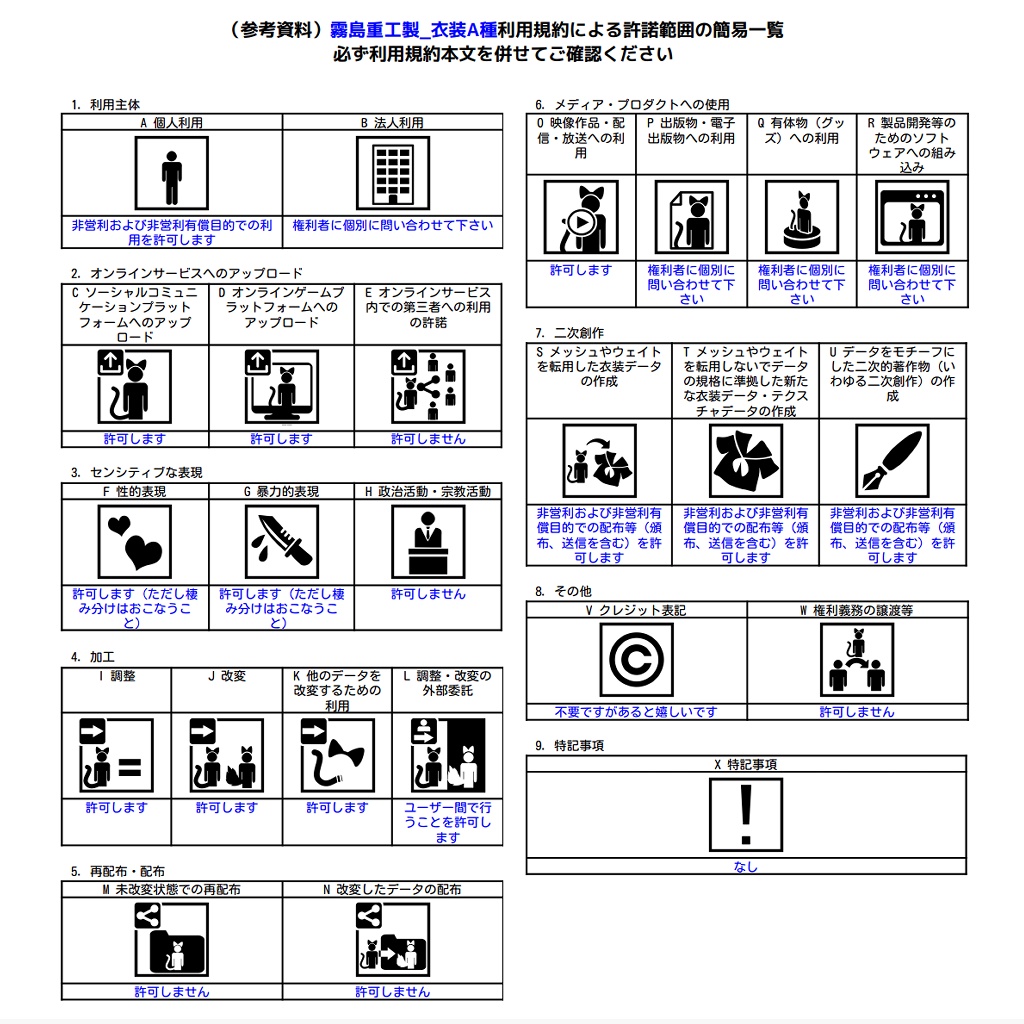 （参考資料）霧島重工製_衣装A種利用規約による許諾範囲の簡易一覧
必ず利用規約本文を併せてご確認ください

1. 利用主体

| A 個人利用 | B 法人利用 |
|---|---|
| 非営利および非営利有償目的での利用を許可します | 権利者に個別に問い合わせて下さい |

2. オンラインサービスへのアップロード

| C ソーシャルコミュニケーションプラットフォームへのアップロード | D オンラインゲームプラットフォームへのアップロード | E オンラインサービス内での第三者への利用の許諾 |
|---|---|---|
| 許可します | 許可します | 許可しません |

3. センシティブな表現

| F 性的表現 | G 暴力的表現 | H 政治活動・宗教活動 |
|---|---|---|
| 許可します（ただし棲み分けはおこなうこと） | 許可します（ただし棲み分けはおこなうこと） | 許可しません |

4. 加工

| I 調整 | J 改変 | K 他のデータを改変するための利用 | L 調整・改変の外部委託 |
|---|---|---|---|
| 許可します | 許可します | 許可します | ユーザー間で行うことを許可します |

5. 再配布・配布

| M 未改変状態での再配布 | N 改変したデータの配布 |
|---|---|
| 許可しません | 許可しません |

6. メディア・プロダクトへの使用

| O 映像作品・配信・放送への利用 | P 出版物・電子出版物への利用 | Q 有体物（グッズ）への利用 | R 製品開発等のためのソフトウェアへの組み込み |
|---|---|---|---|
| 許可します | 権利者に個別に問い合わせて下さい | 権利者に個別に問い合わせて下さい | 権利者に個別に問い合わせて下さい |

7. 二次創作

| S メッシュやウェイトを転用した衣装データの作成 | T メッシュやウェイトを転用しないでデータの規格に準拠した新たな衣装データ・テクスチャデータの作成 | U データをモチーフにした二次的著作物（いわゆる二次創作）の作成 |
|---|---|---|
| 非営利および非営利有償目的での配布等（頒布、送信を含む）を許可します | 非営利および非営利有償目的での配布等（頒布、送信を含む）を許可します | 非営利および非営利有償目的での配布等（頒布、送信を含む）を許可します |

8. その他

| V クレジット表記 | W 権利義務の譲渡等 |
|---|---|
| 不要ですがあると嬉しいです | 許可しません |

9. 特記事項

| X 特記事項 |
|---|
| なし |