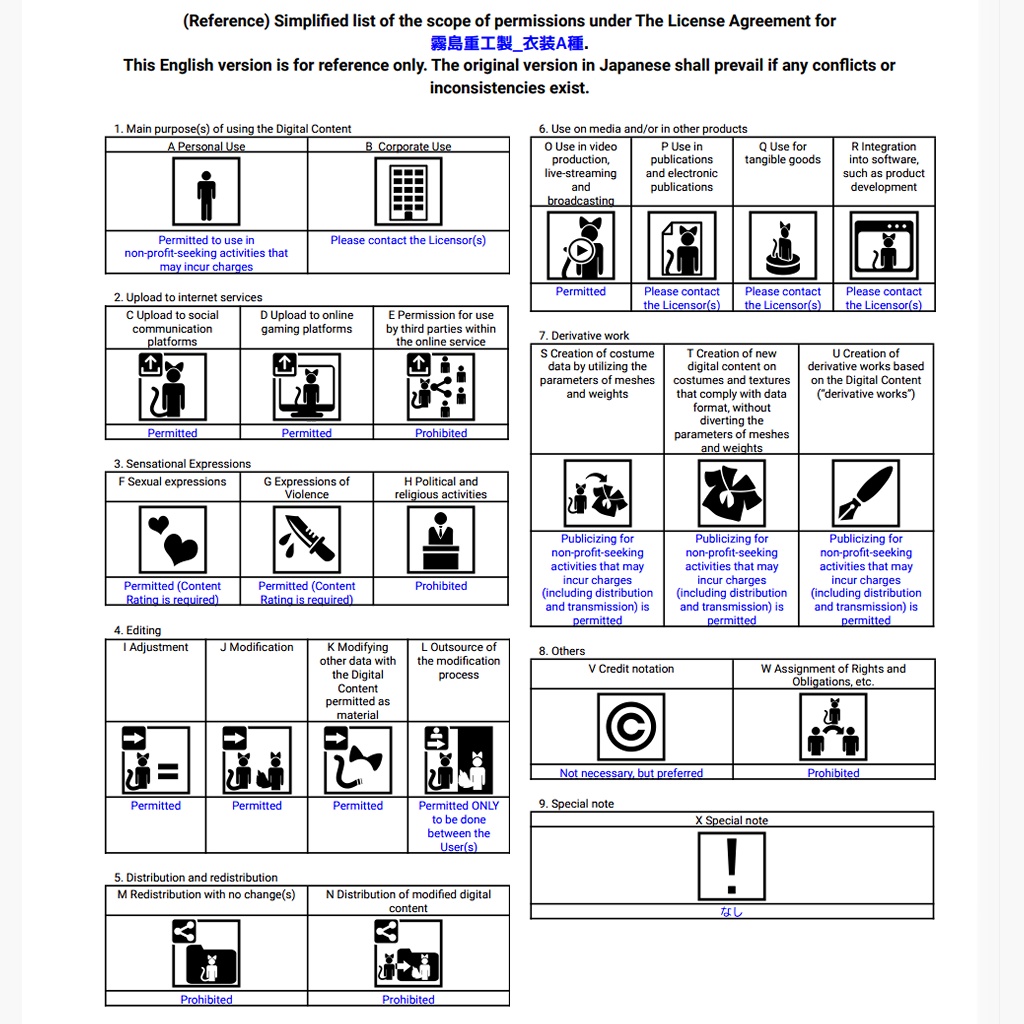 (Reference) Simplified list of the scope of permissions under The License Agreement for 霧島重工製_衣装A種.
This English version is for reference only. The original version in Japanese shall prevail if any conflicts or inconsistencies exist.

1. Main purpose(s) of using the Digital Content

| A Personal Use | B Corporate Use |
|---|---|
| Permitted to use in non-profit-seeking activities that may incur charges | Please contact the Licensor(s) |

2. Upload to internet services

| C Upload to social communication platforms | D Upload to online gaming platforms | E Permission for use by third parties within the online service |
|---|---|---|
| Permitted | Permitted | Prohibited |

3. Sensational Expressions

| F Sexual expressions | G Expressions of Violence | H Political and religious activities |
|---|---|---|
| Permitted (Content Rating is required) | Permitted (Content Rating is required) | Prohibited |

4. Editing

| I Adjustment | J Modification | K Modifying other data with the Digital Content permitted as material | L Outsource of the modification process |
|---|---|---|---|
| Permitted | Permitted | Permitted | Permitted ONLY to be done between the User(s) |

5. Distribution and redistribution

| M Redistribution with no change(s) | N Distribution of modified digital content |
|---|---|
| Prohibited | Prohibited |

6. Use on media and/or in other products

| O Use in video production, live-streaming and broadcasting | P Use in publications and electronic publications | Q Use for tangible goods | R Integration into software, such as product development |
|---|---|---|---|
| Permitted | Please contact the Licensor(s) | Please contact the Licensor(s) | Please contact the Licensor(s) |

7. Derivative work

| S Creation of costume data by utilizing the parameters of meshes and weights | T Creation of new digital content on costumes and textures that comply with data format, without diverting the parameters of meshes and weights | U Creation of derivative works based on the Digital Content ("derivative works") |
|---|---|---|
| Publicizing for non-profit-seeking activities that may incur charges (including distribution and transmission) is permitted | Publicizing for non-profit-seeking activities that may incur charges (including distribution and transmission) is permitted | Publicizing for non-profit-seeking activities that may incur charges (including distribution and transmission) is permitted |

8. Others

| V Credit notation | W Assignment of Rights and Obligations, etc. |
|---|---|
| Not necessary, but preferred | Prohibited |

9. Special note

| X Special note |
|---|
| なし |