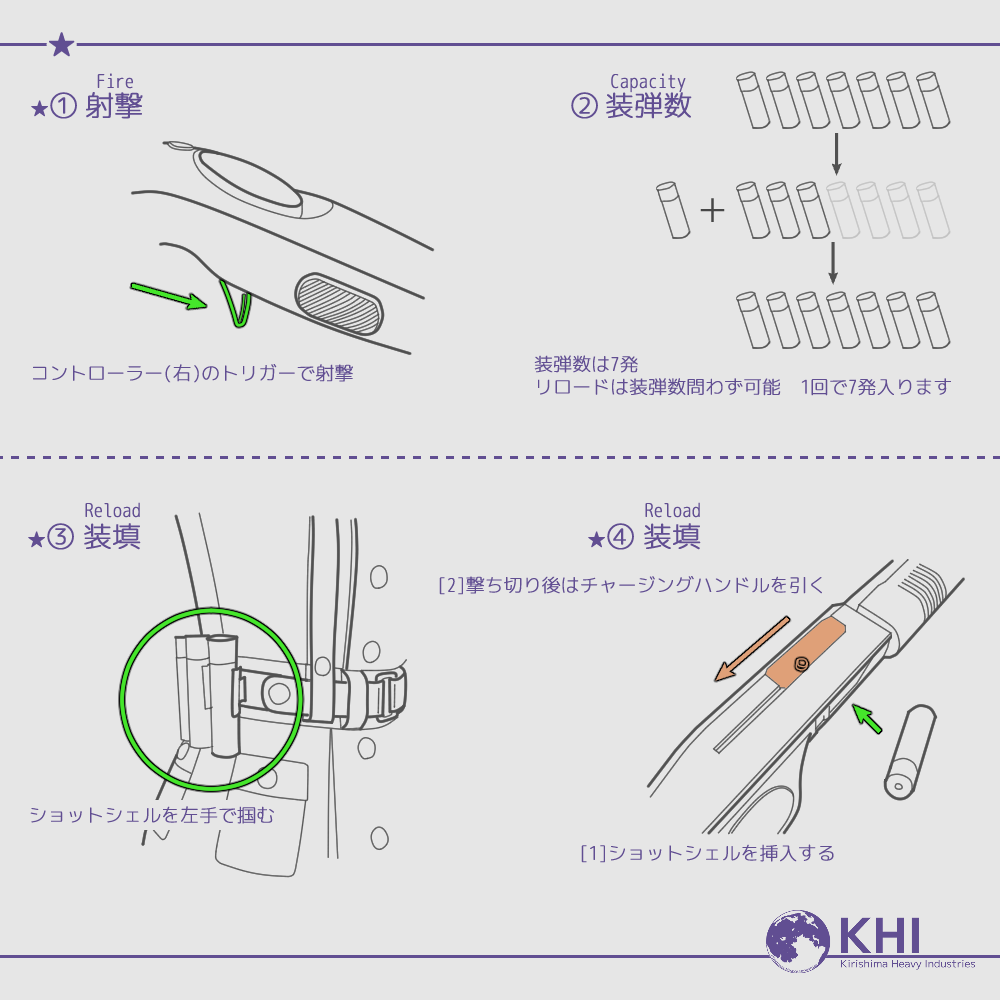 Fire
★① 射撃

コントローラー(右)のトリガーで射撃

Capacity
② 装弾数

+

装弾数は7発
リロードは装弾数問わず可能　1回で7発入ります

Reload
★③ 装填

ショットシェルを左手で掴む

Reload
★④ 装填

[2]撃ち切り後はチャージングハンドルを引く

[1]ショットシェルを挿入する

KHI
Kirishima Heavy Industries