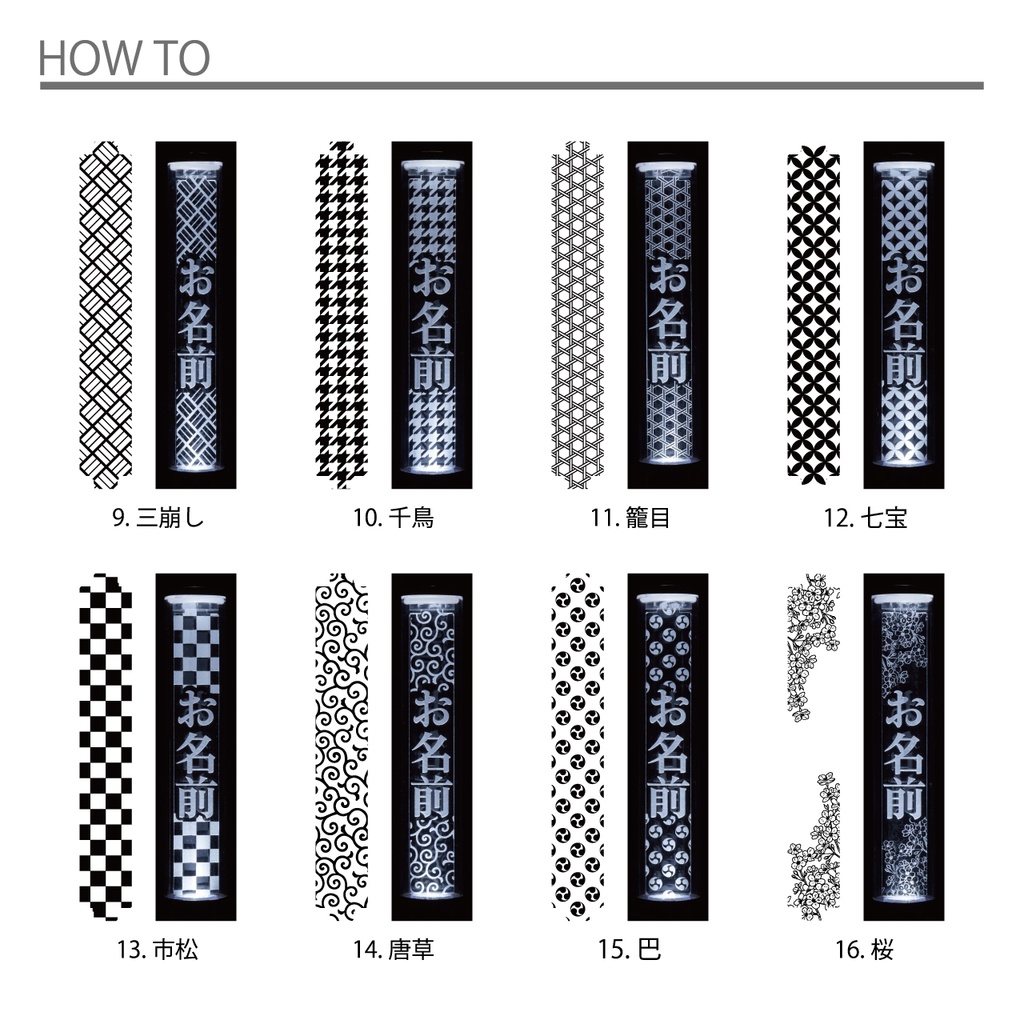 HOW TO

お名前

9. 三崩し

お名前

10. 千鳥

お名前

11. 籠目

お名前

12. 七宝

お名前

13. 市松

お名前

14. 唐草

お名前

15. 巴

お名前

16. 桜