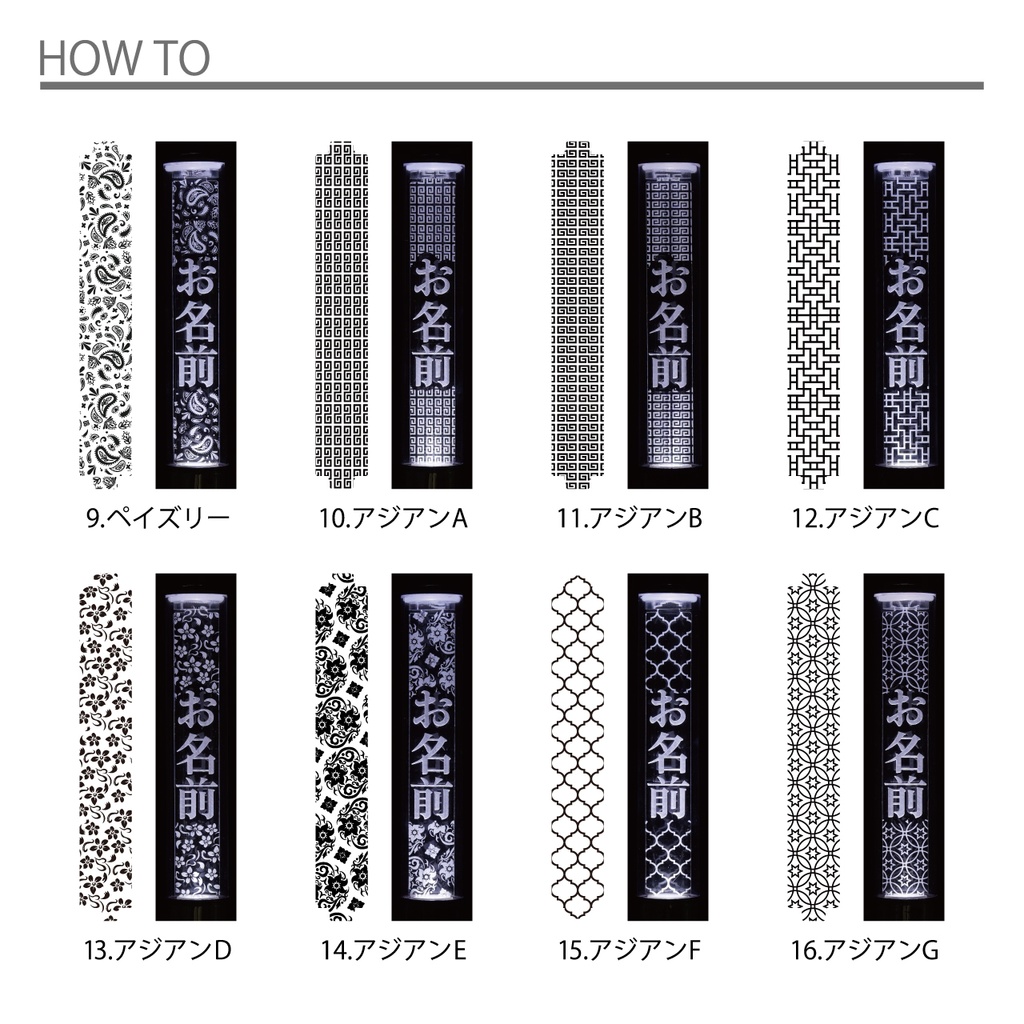 HOW TO

お名前

9.ペイズリー

お名前

10.アジアンA

お名前

11.アジアンB

お名前

12.アジアンC

お名前

13.アジアンD

お名前

14.アジアンE

お名前

15.アジアンF

お名前

16.アジアンG