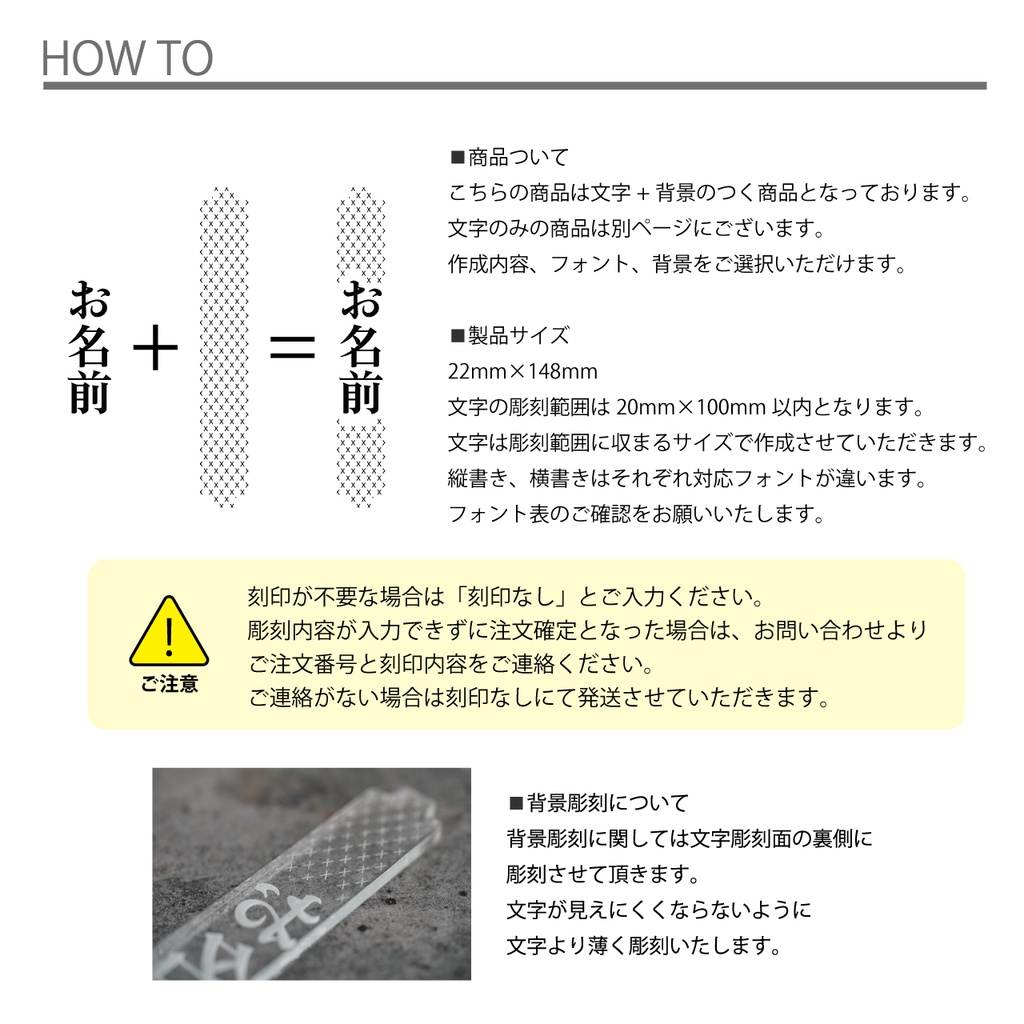 HOW TO

お名前 ＋ ＝ お名前

■商品ついて
こちらの商品は文字＋背景のつく商品となっております。
文字のみの商品は別ページにございます。
作成内容、フォント、背景をご選択いただけます。

■製品サイズ
22mm×148mm
文字の彫刻範囲は 20mm×100mm 以内となります。
文字は彫刻範囲に収まるサイズで作成させていただきます。
縦書き、横書きはそれぞれ対応フォントが違います。
フォント表のご確認をお願いいたします。

ご注意

刻印が不要な場合は「刻印なし」とご入力ください。
彫刻内容が入力できずに注文確定となった場合は、お問い合わせより
ご注文番号と刻印内容をご連絡ください。
ご連絡がない場合は刻印なしにて発送させていただきます。

■背景彫刻について
背景彫刻に関しては文字彫刻面の裏側に
彫刻させて頂きます。
文字が見えにくくならないように
文字より薄く彫刻いたします。