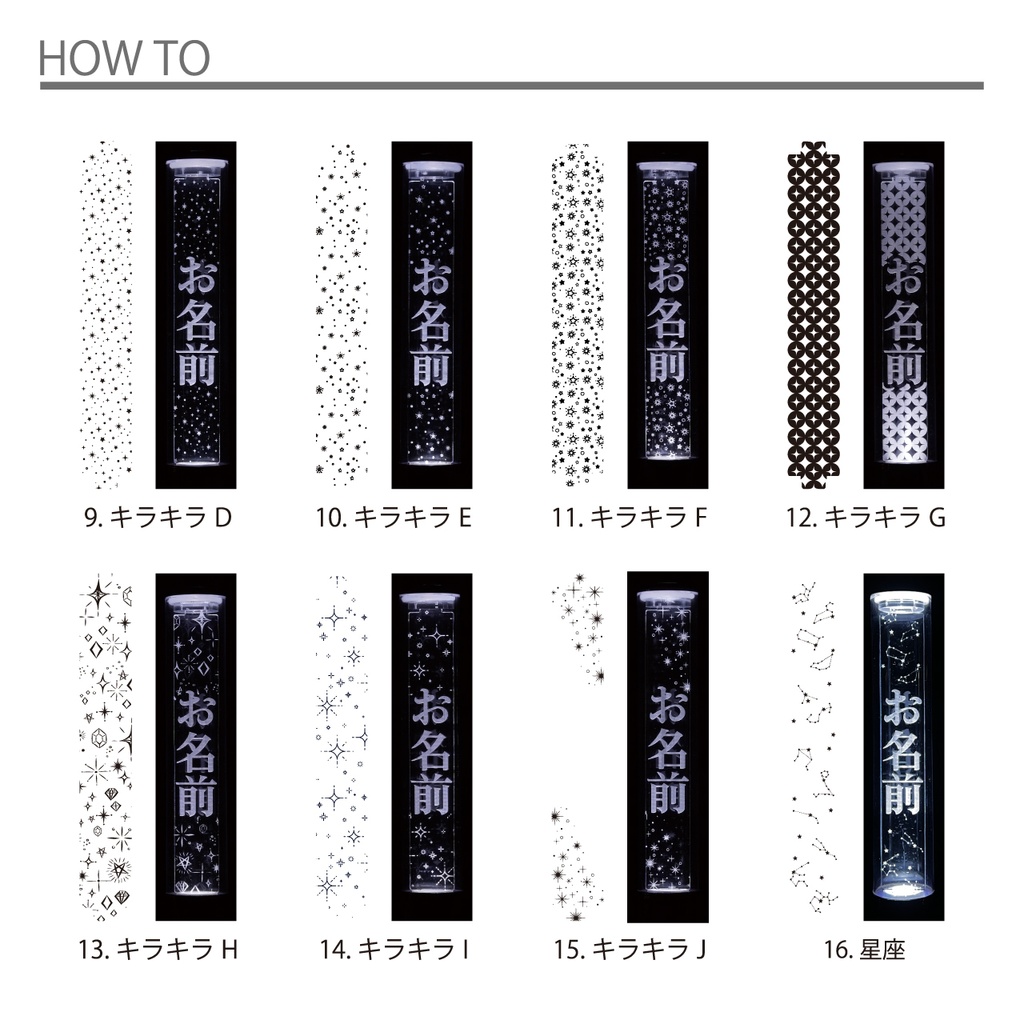 HOW TO

お名前

9. キラキラ D

お名前

10. キラキラ E

お名前

11. キラキラ F

お名前

12. キラキラ G

お名前

13. キラキラ H

お名前

14. キラキラ I

お名前

15. キラキラ J

お名前

16. 星座