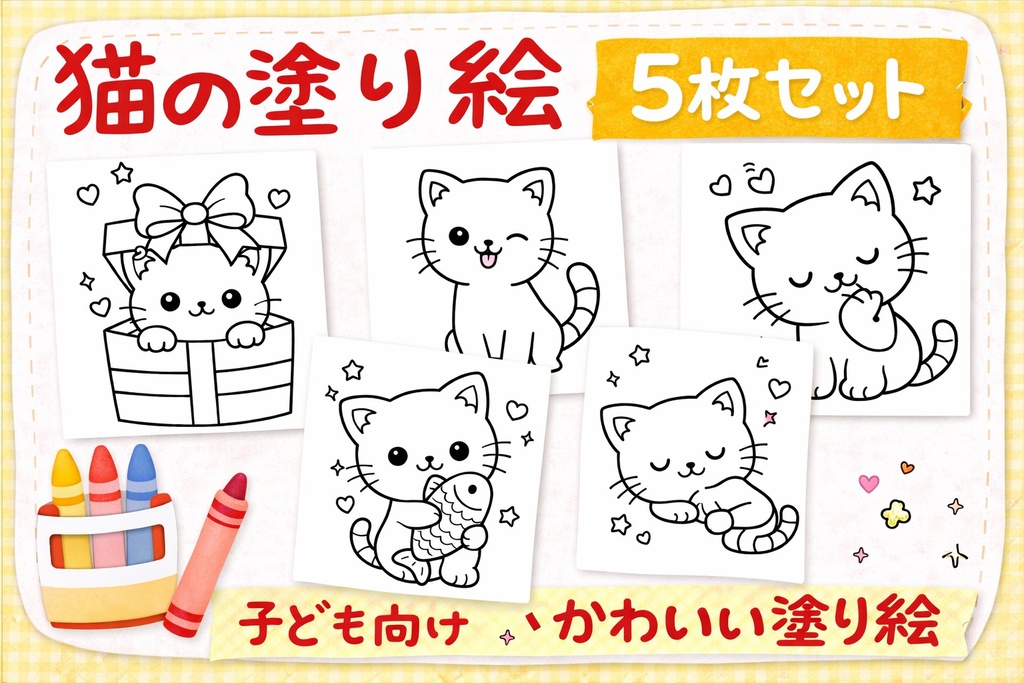 猫の塗り絵

5枚セット

子ども向け
かわいい塗り絵