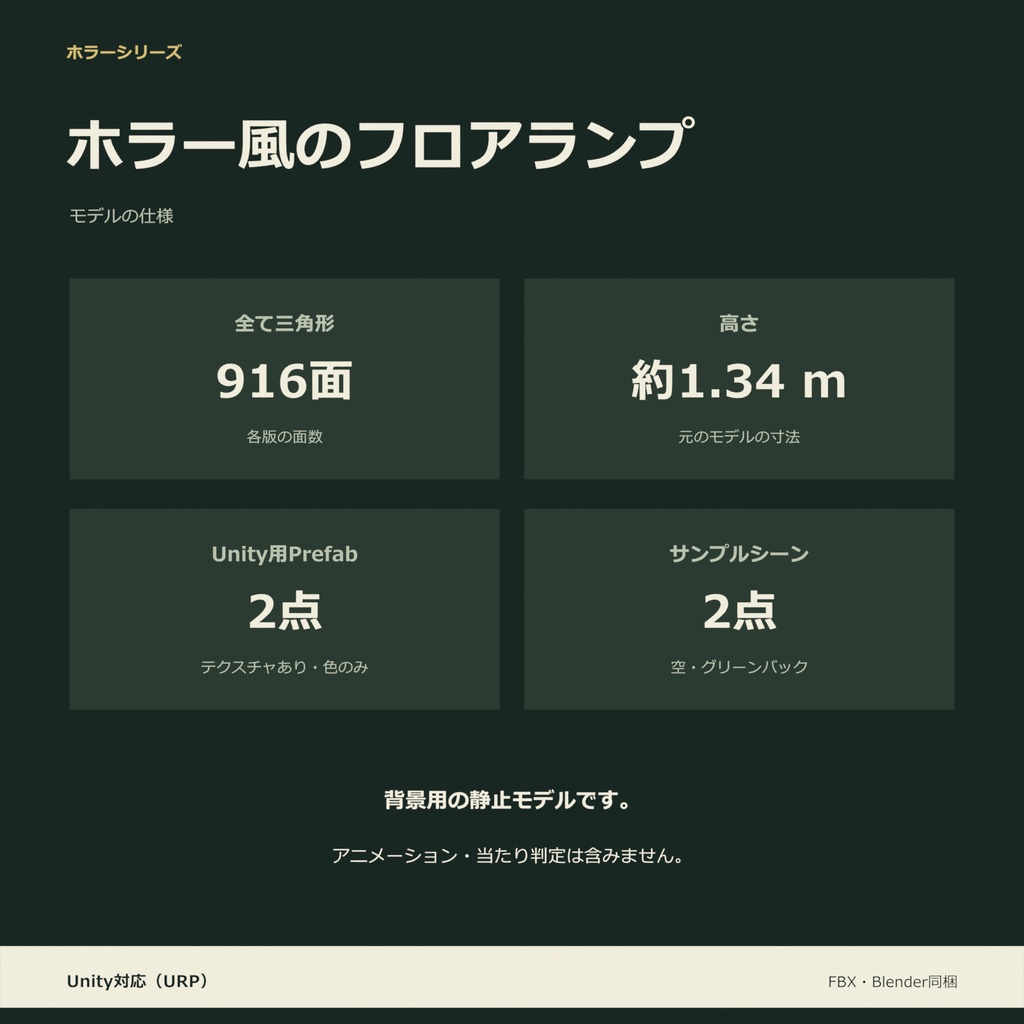 ホラーシリーズ

ホラー風のフロアランプ

モデルの仕様

全て三角形
916面
各版の面数

高さ
約1.34 m
元のモデルの寸法

Unity用Prefab
2点
テクスチャあり・色のみ

サンプルシーン
2点
空・グリーンバック

背景用の静止モデルです。

アニメーション・当たり判定は含みません。

Unity対応（URP）

FBX・Blender同梱