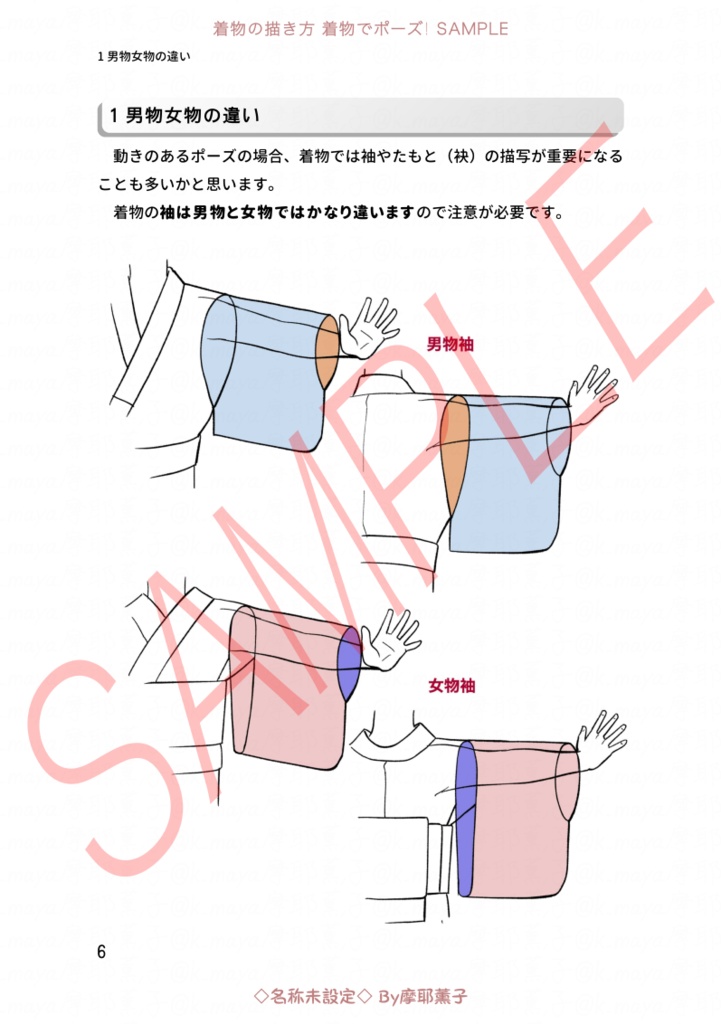 着物の描き方 着物でポーズ! SAMPLE

1 男物女物の違い

1 男物女物の違い

動きのあるポーズの場合、着物では袖やたもと（袂）の描写が重要になることも多いかと思います。

着物の袖は男物と女物ではかなり違いますので注意が必要です。

男物袖

女物袖

SAMPLE

6

◇名称未設定◇ By摩耶薫子